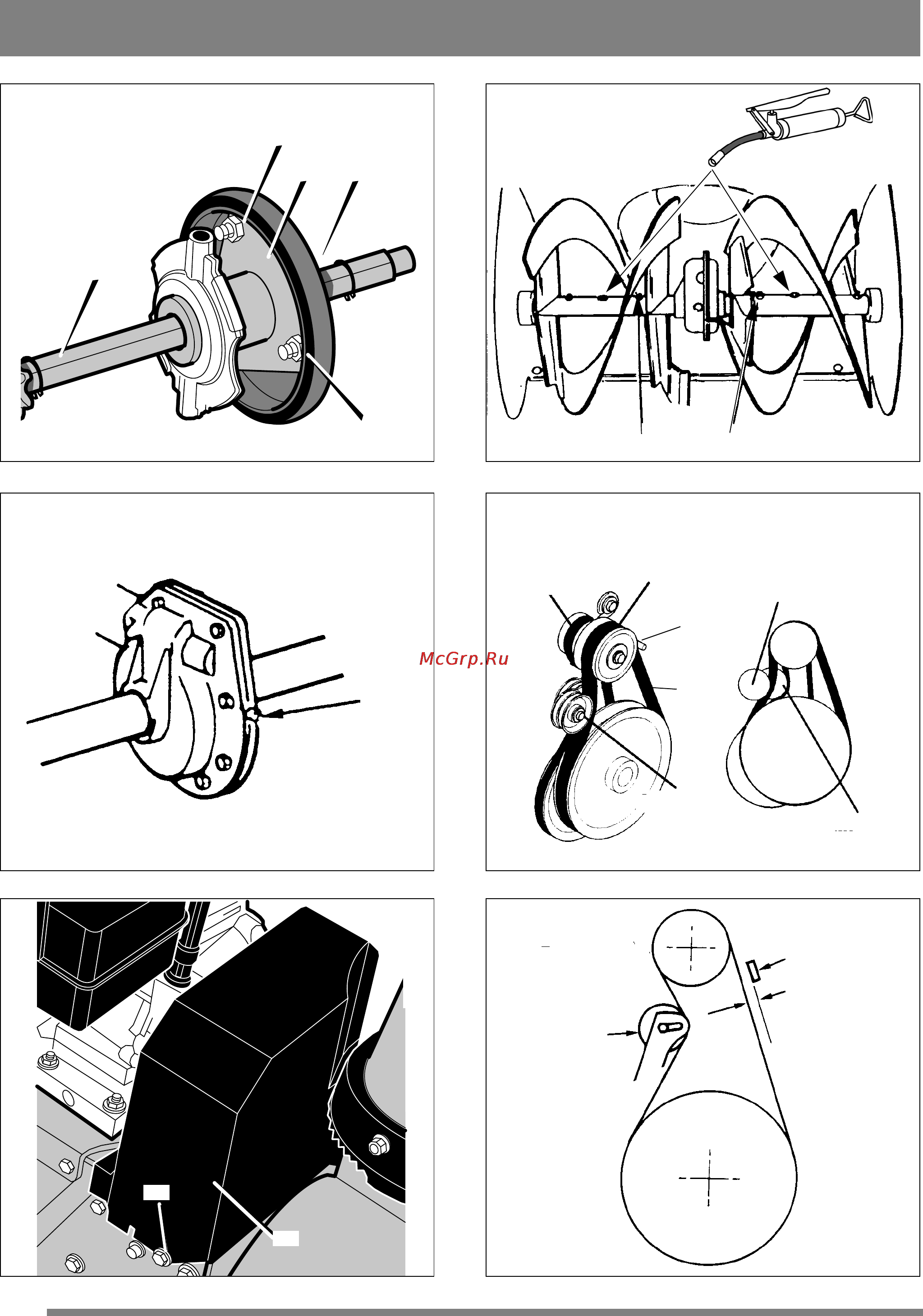 McGrp.Ru