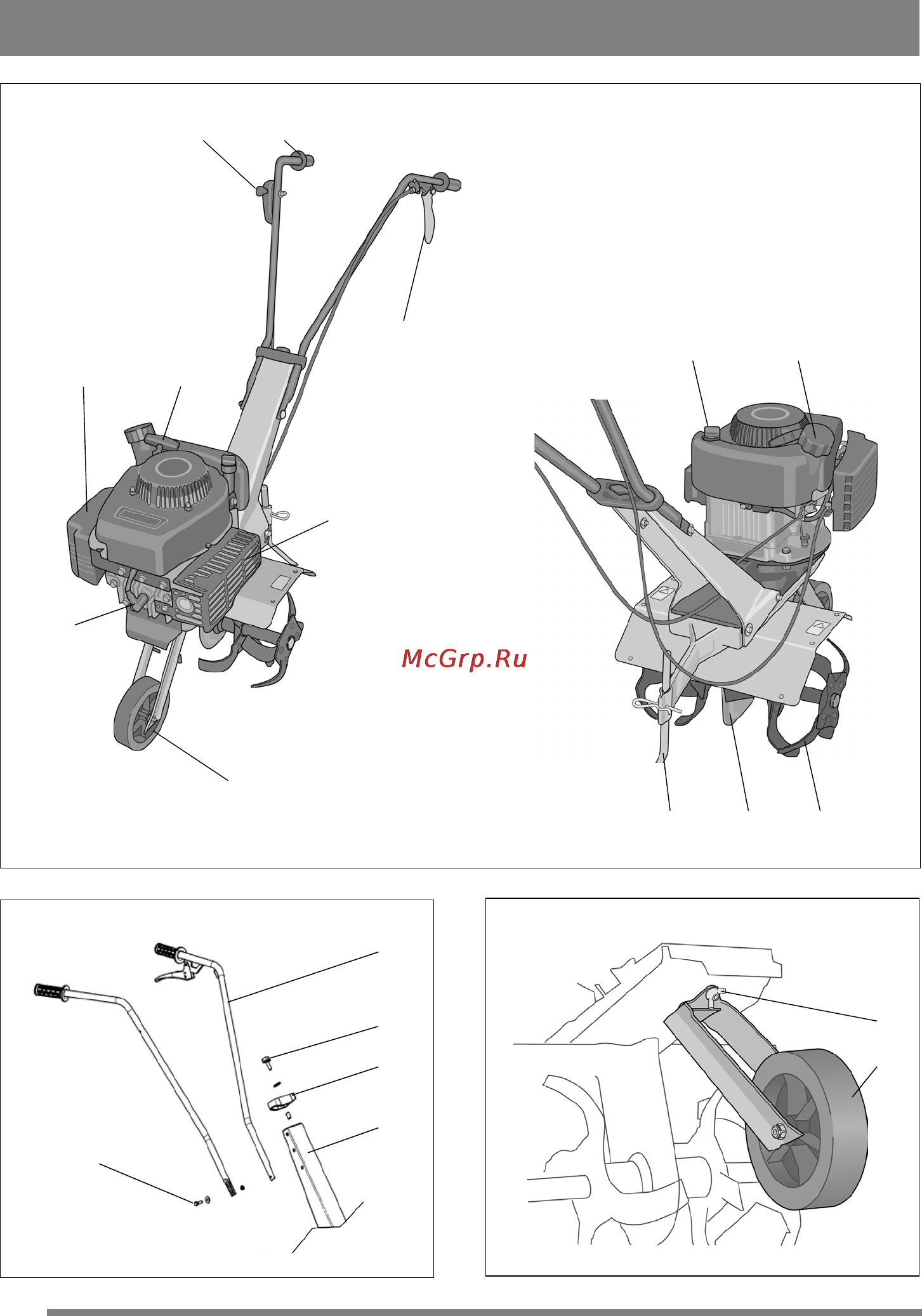 McGrp.Ru