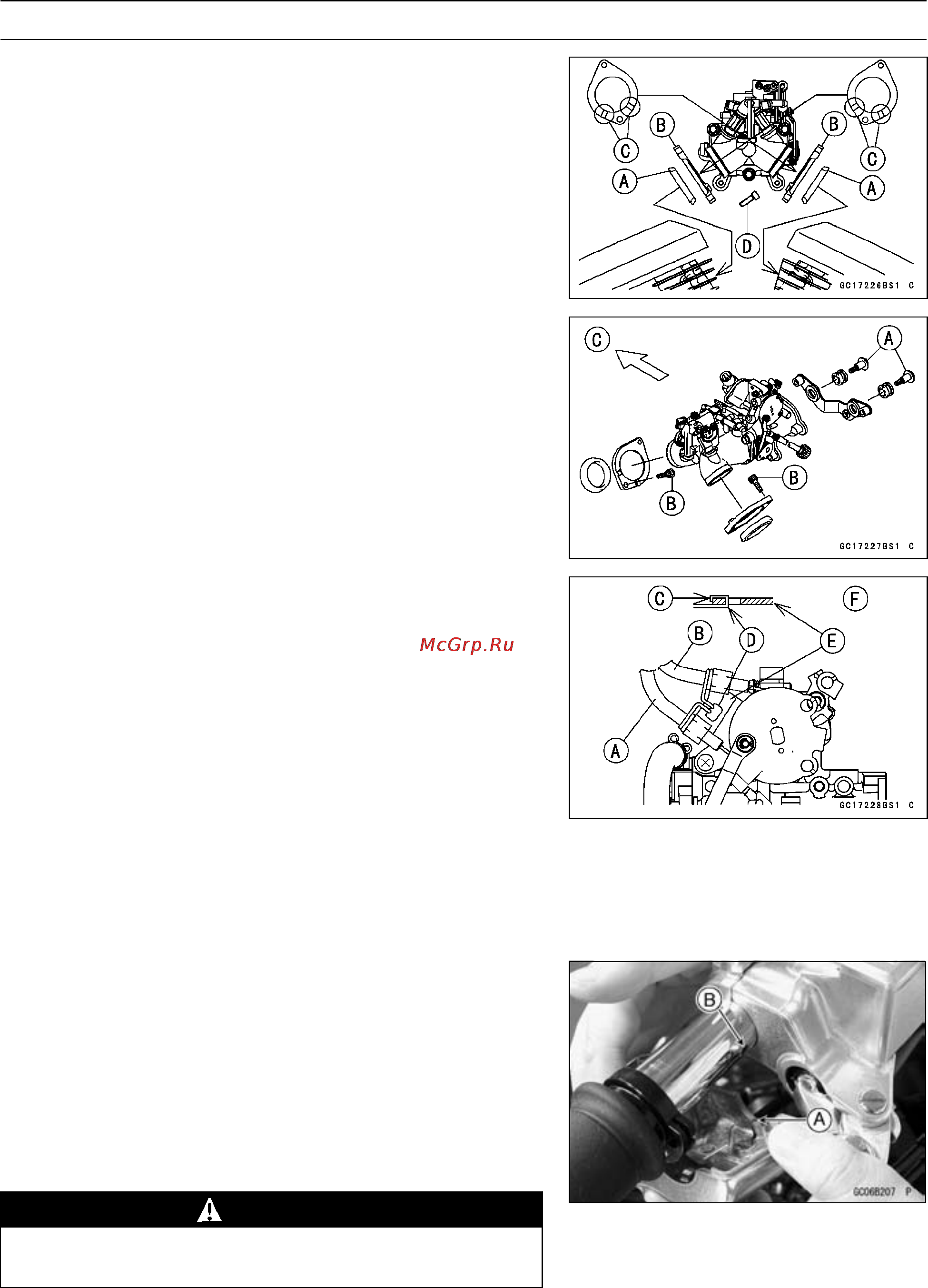 C
B
B
C
A
A
D
GC17226BS1 C

C
A
B
B
GC17227BS1 C

C
F
B
D
E
A
GC17228BS1 C

McGrp.Ru

B
A
GC06B207 P