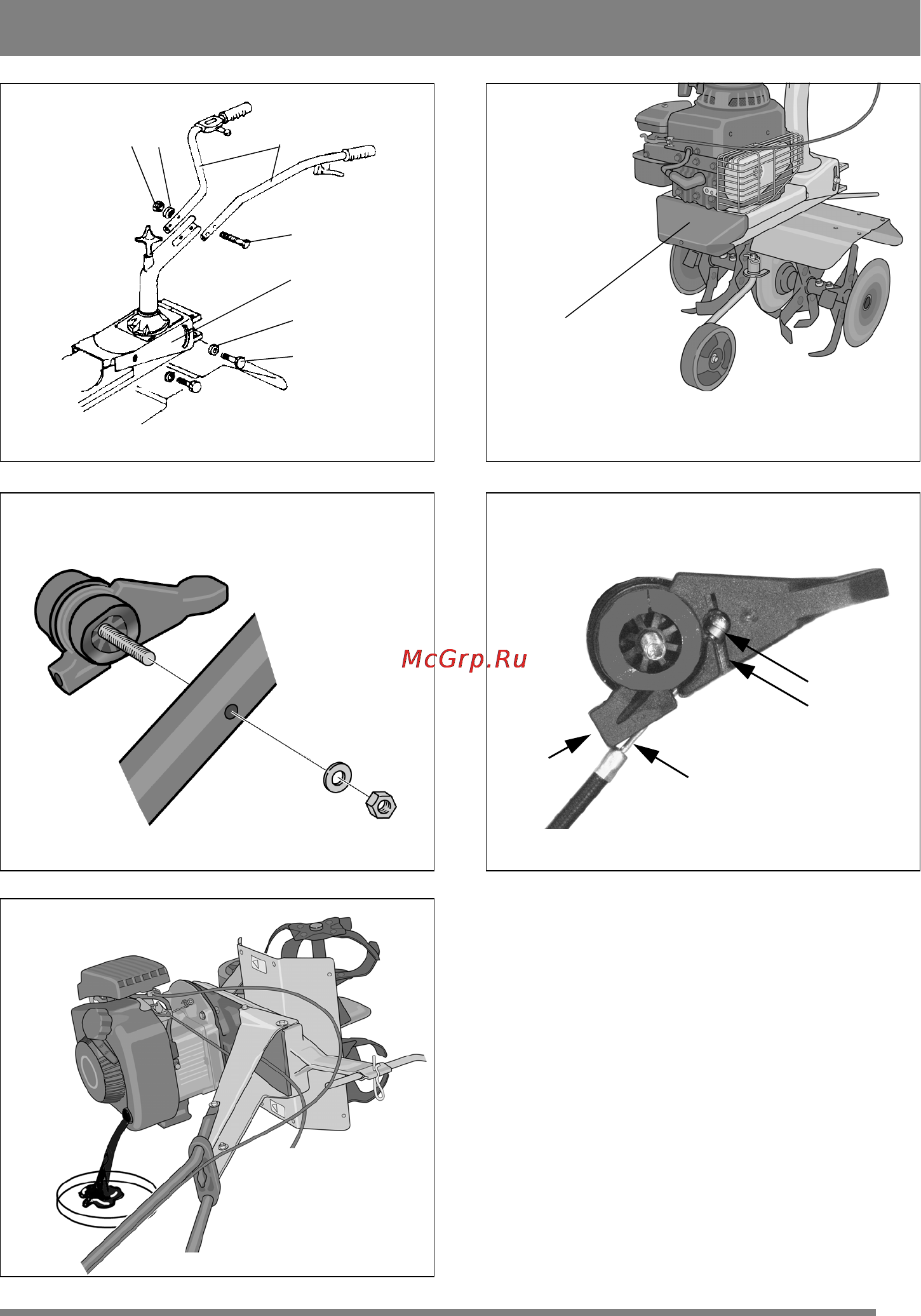 McGrp.Ru