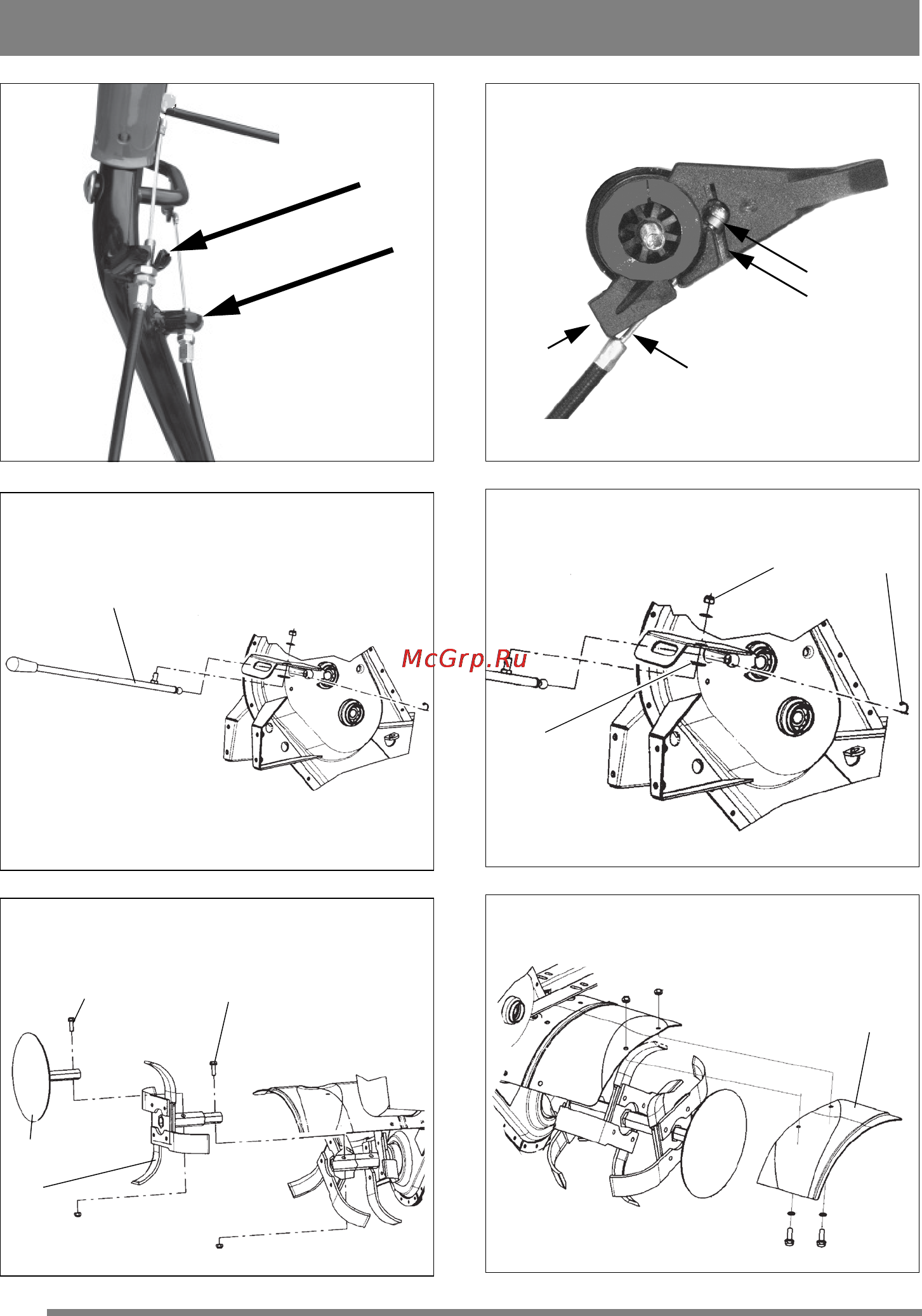 McGrp.Ru