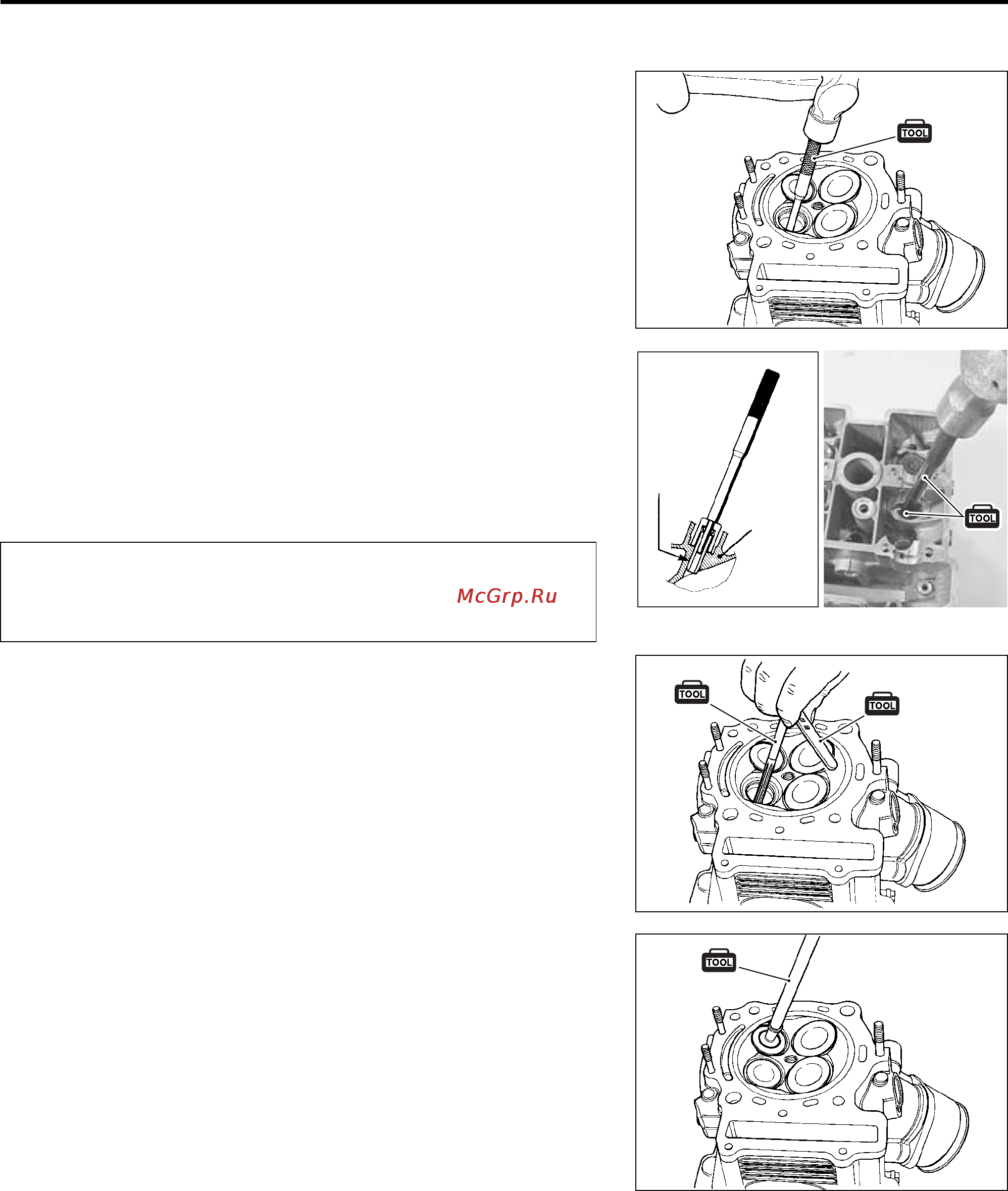 TOOL

TOOL

McGrp.Ru

TOOL

TOOL

TOOL