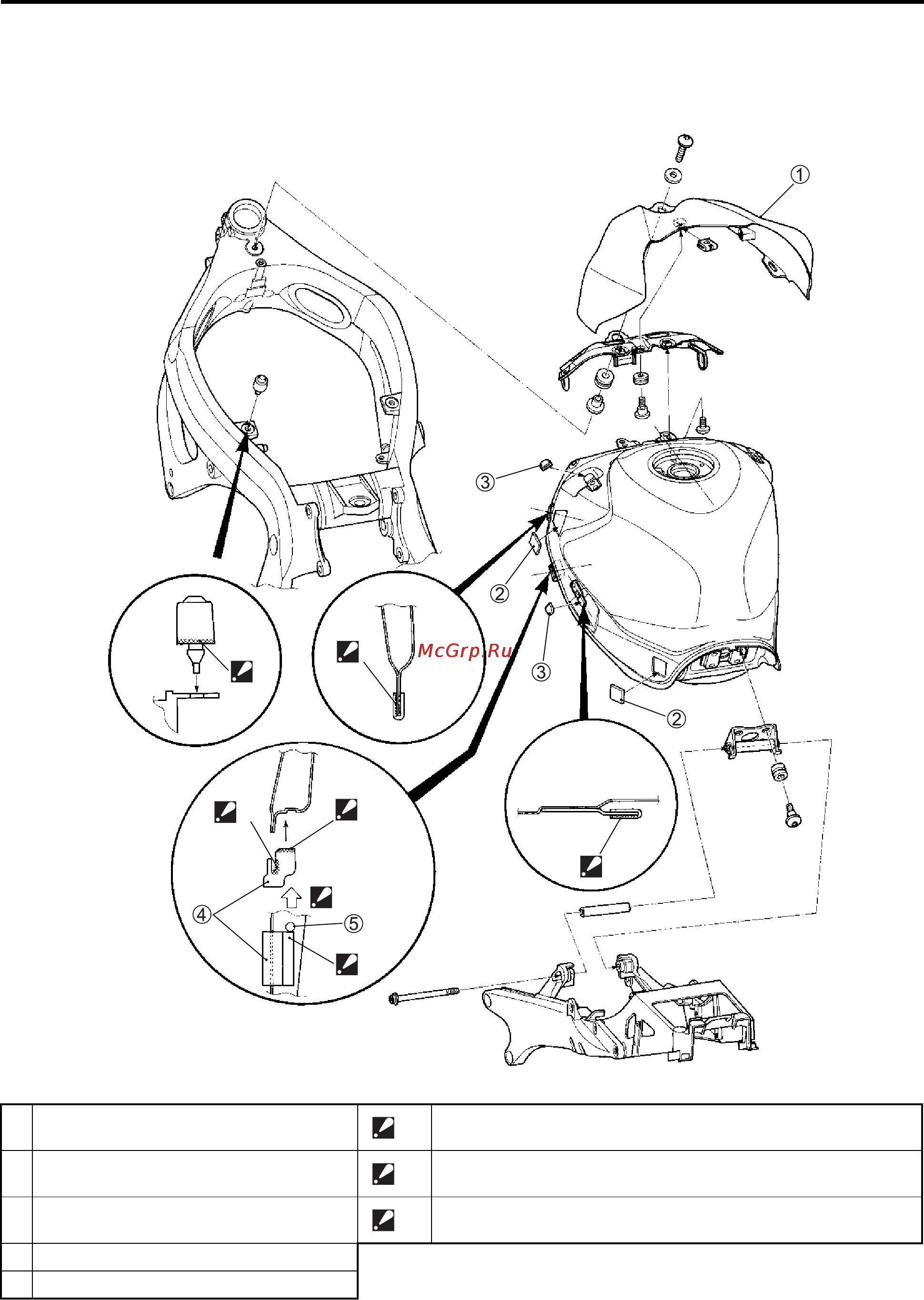 ①

③

②

McGrp.Ru

③

②

④

⑤