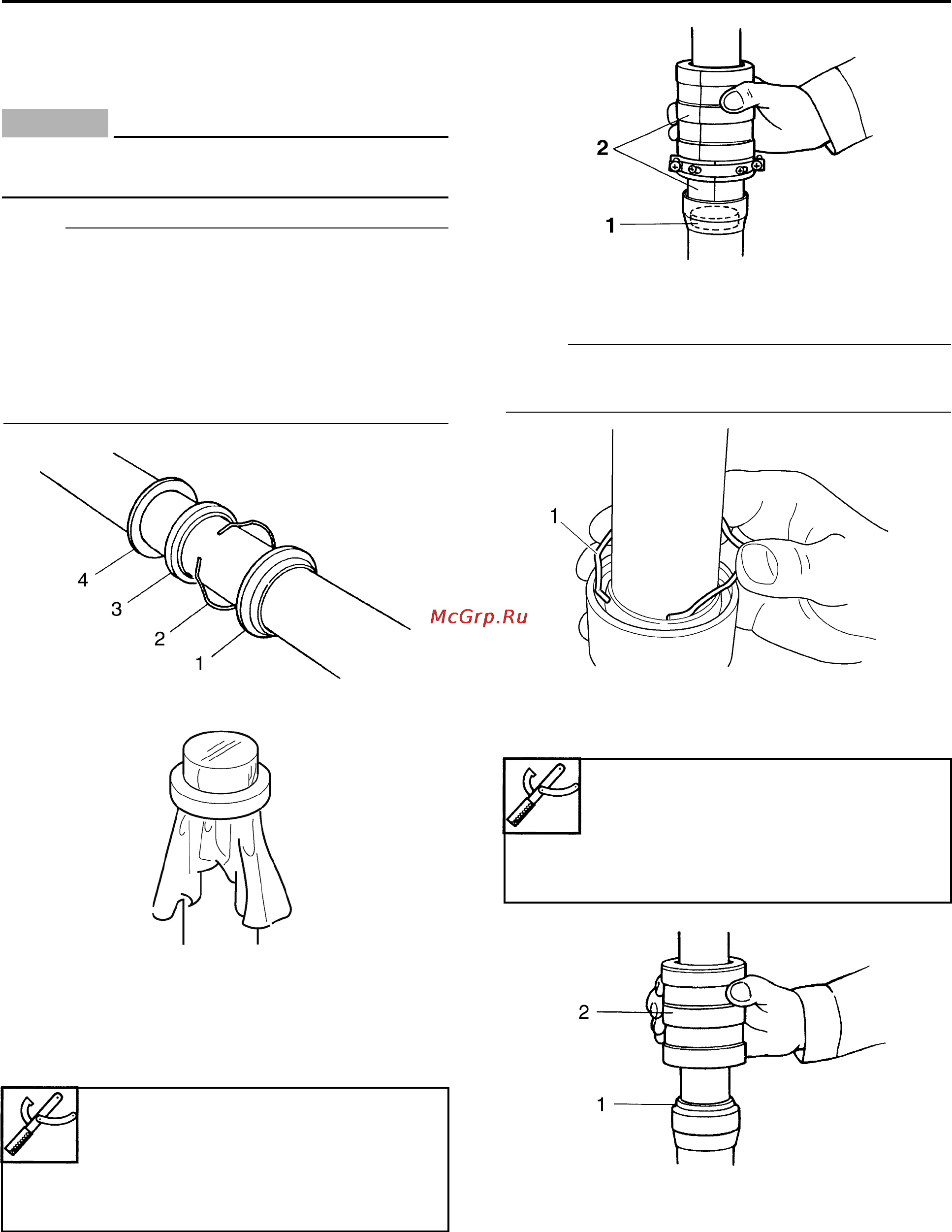 2
1

4
3
2
1

McGrp.Ru

1

2
1