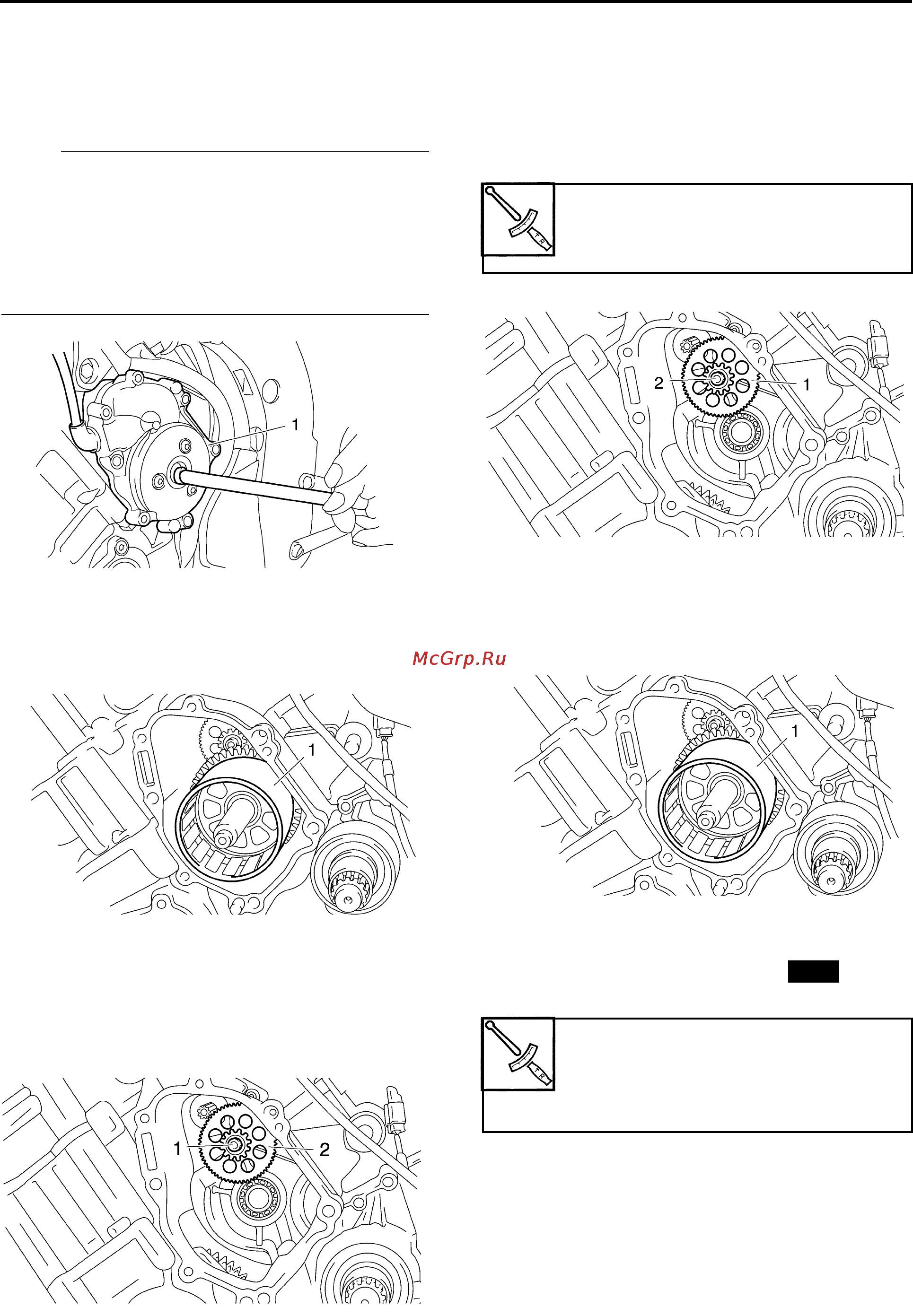 1

2

1

McGrp.Ru

1

1

1

2