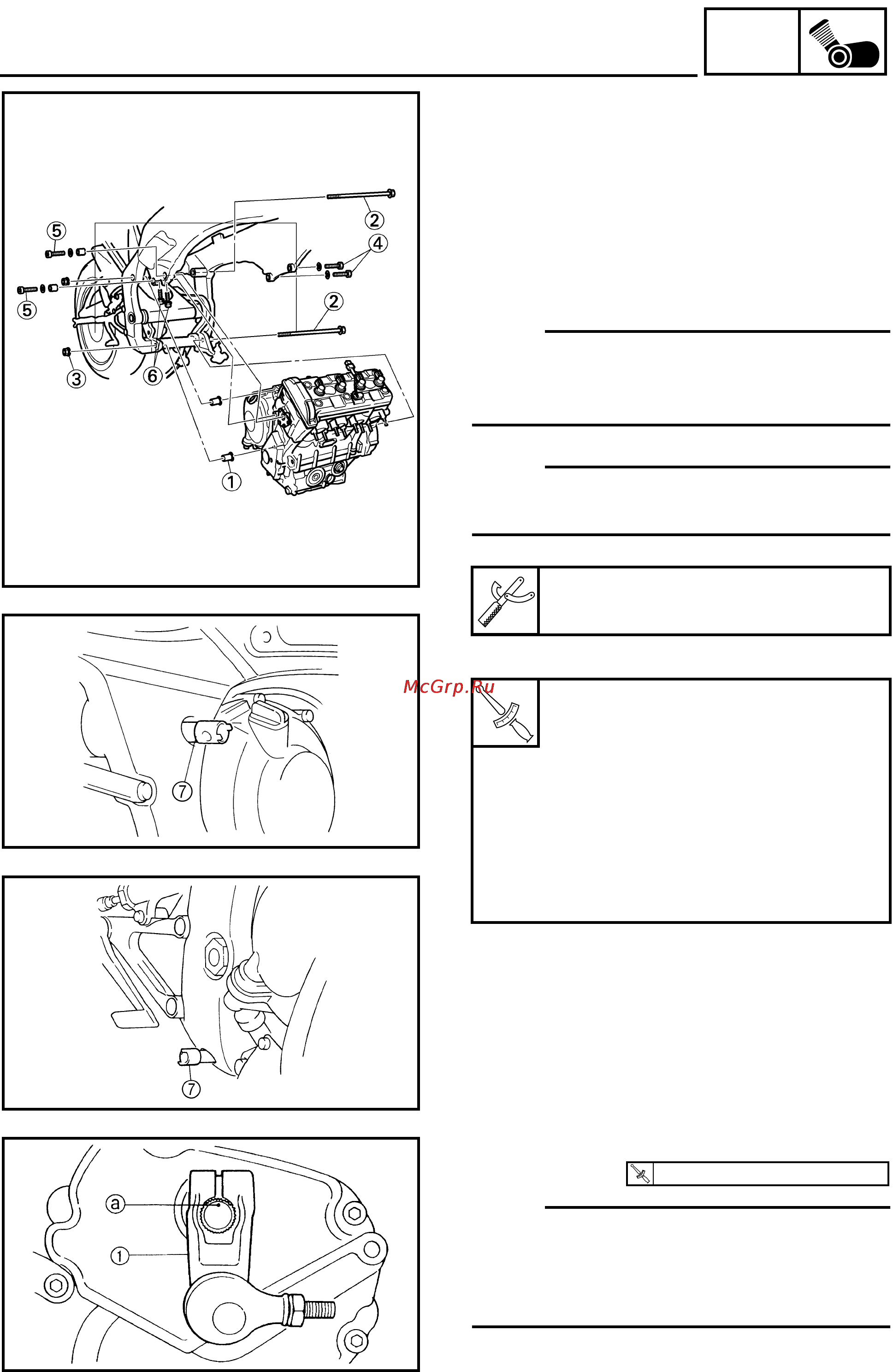 5
2
4
5
2
3
6
1
McGrp.Ru
7
7
a
1