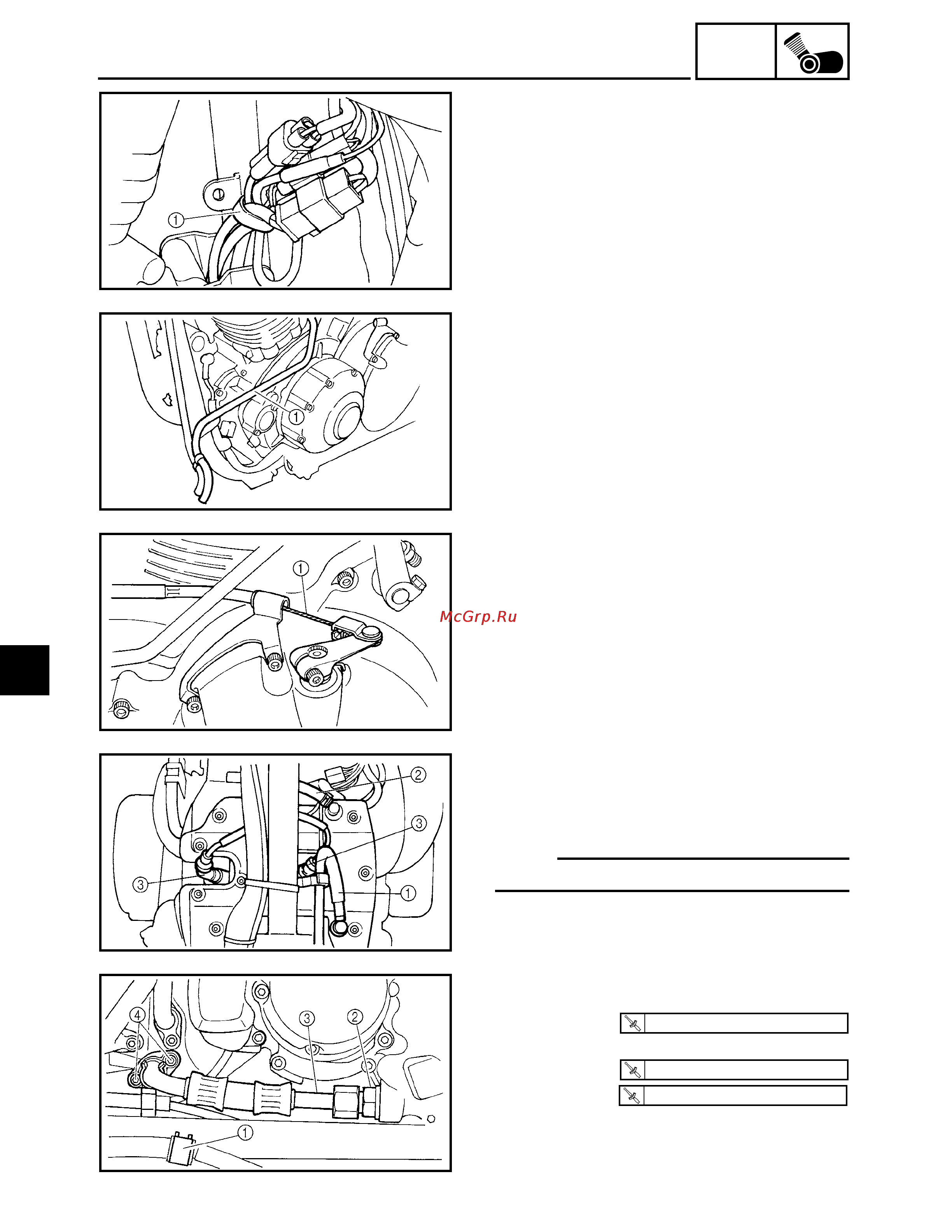 ①

①

①

McGrp.Ru

②
③
③
①

④
③
②
①