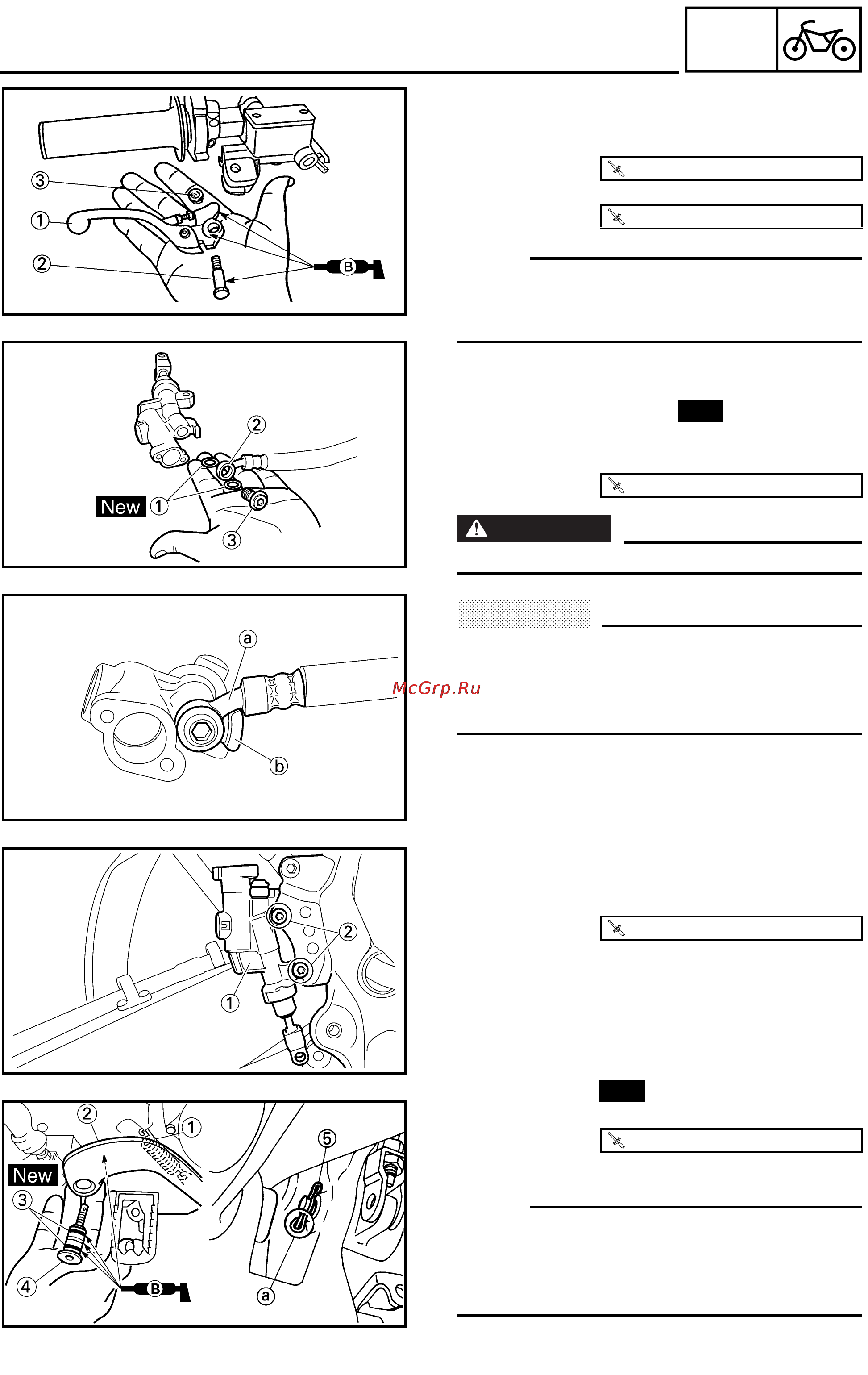 ③
①
②
B

②
New ①
③

a
b

McGrp.Ru

②
①

②
①
New
③
④
B

⑤
a