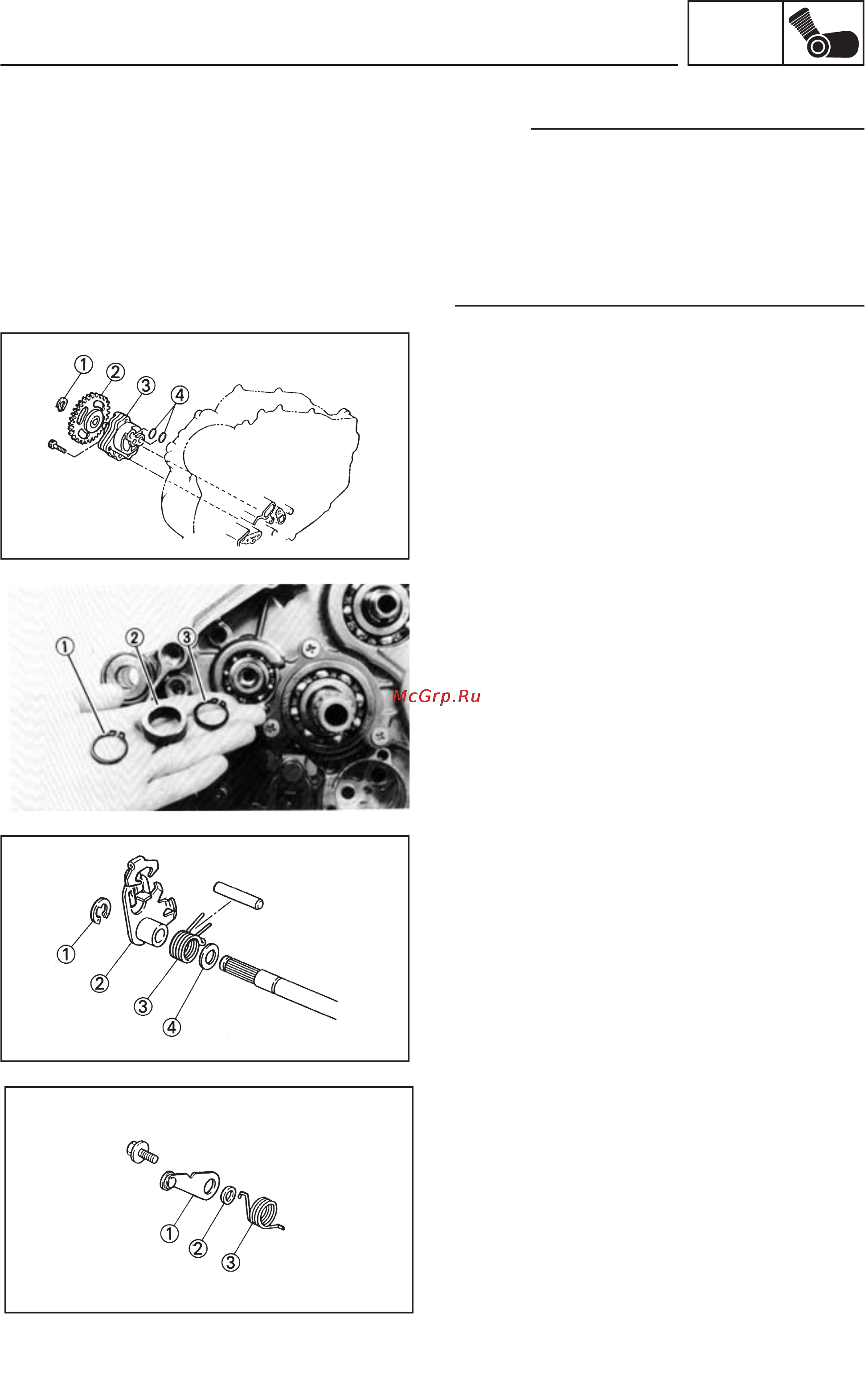 ①
②
③
④

①
②
③

McGrp.Ru

①
②
③
④

①
②
③