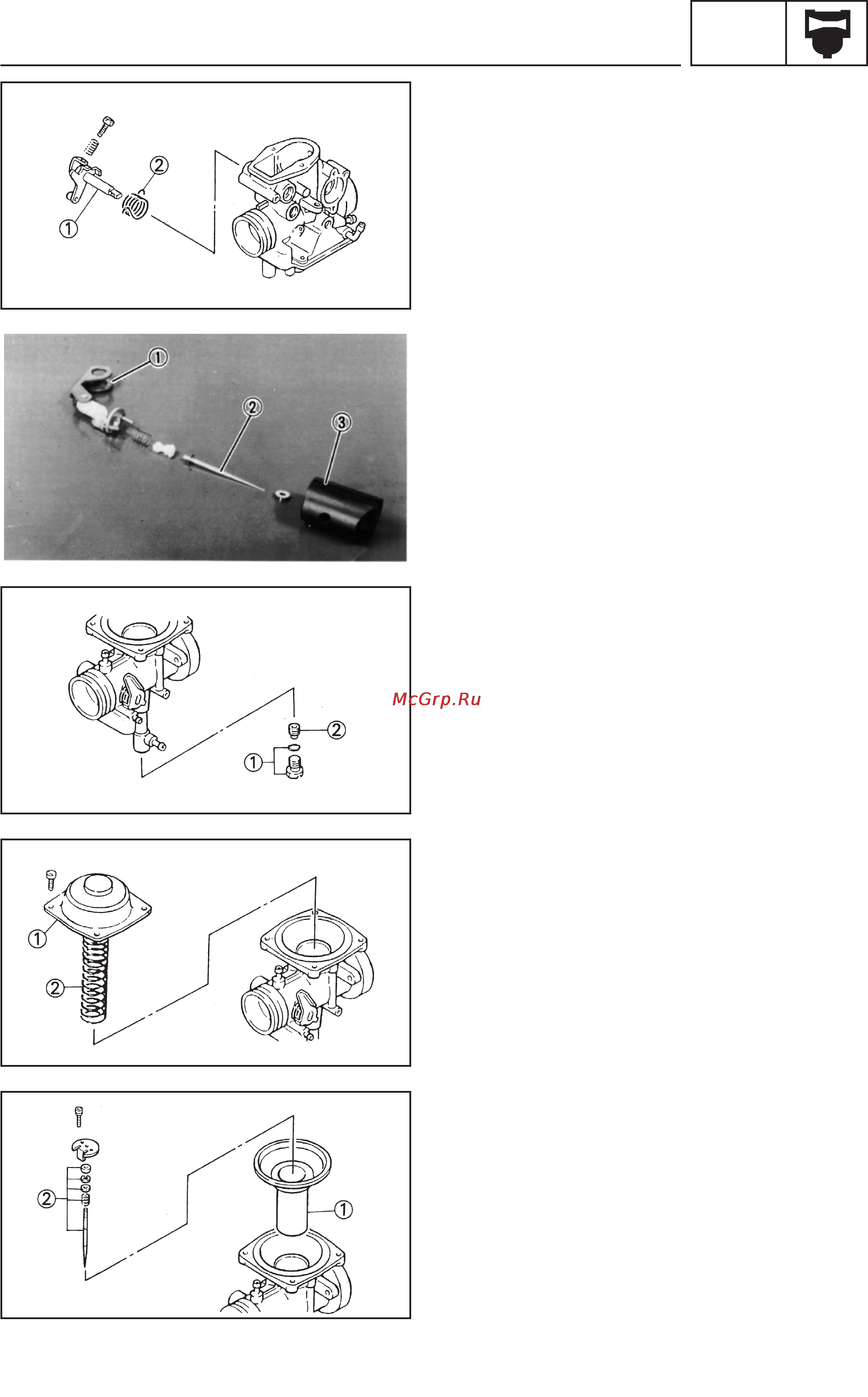 ②
①

①
②
③

McGrp.Ru

②
①

①
②

②
①