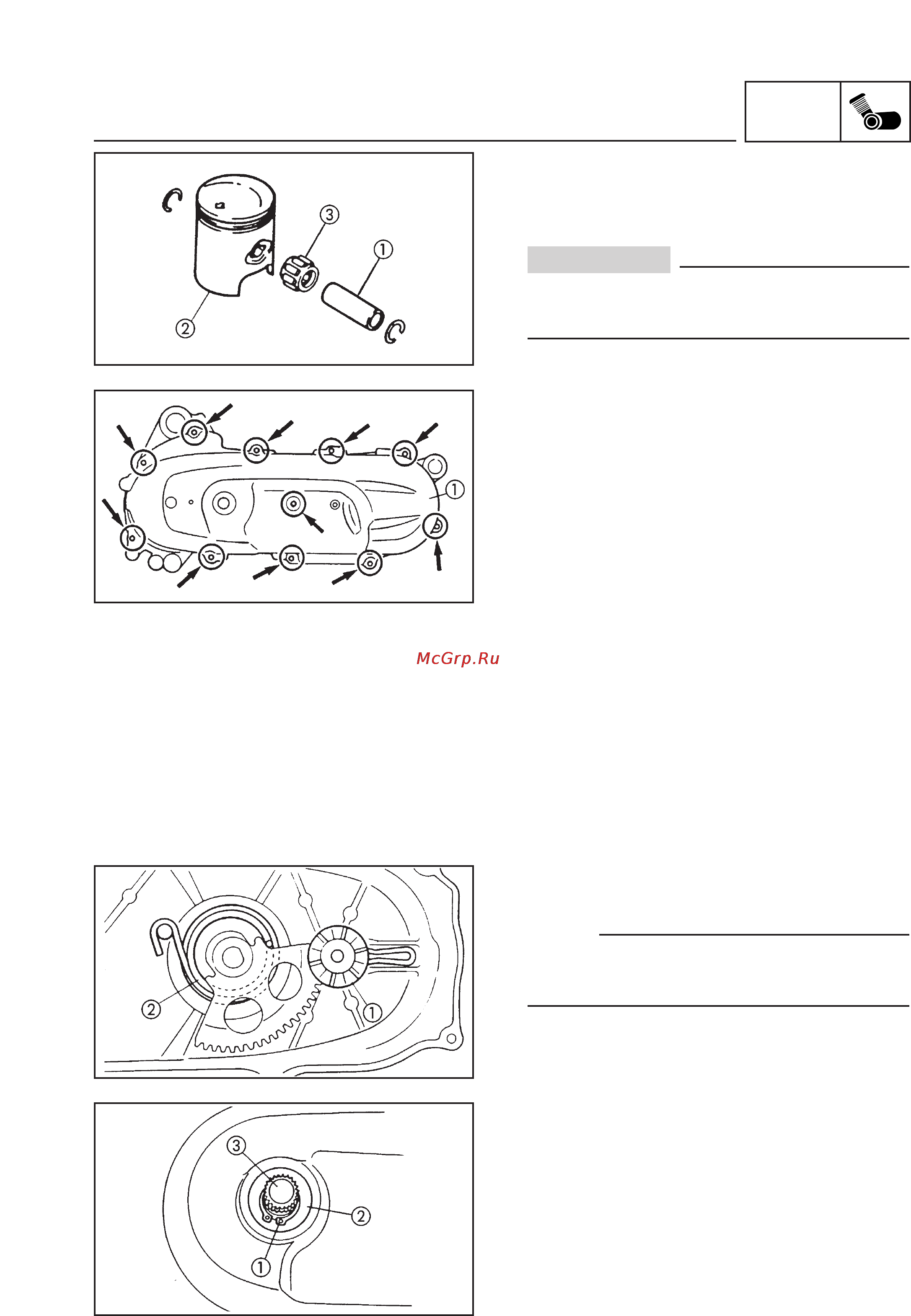 ③
①
②

①

McGrp.Ru

②
①

③
②
①