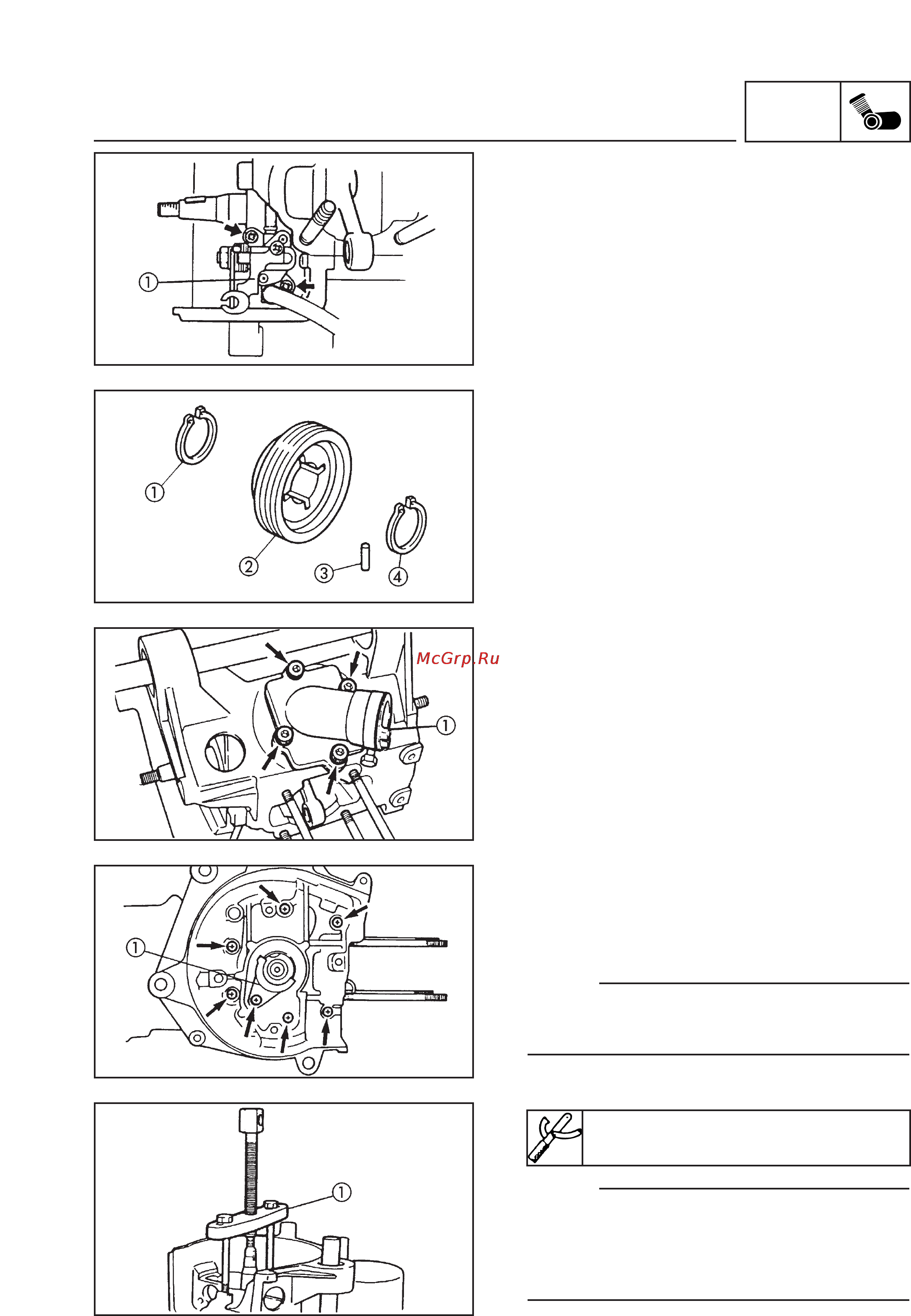 ①

①

②

③

④

McGrp.Ru

①

①

①