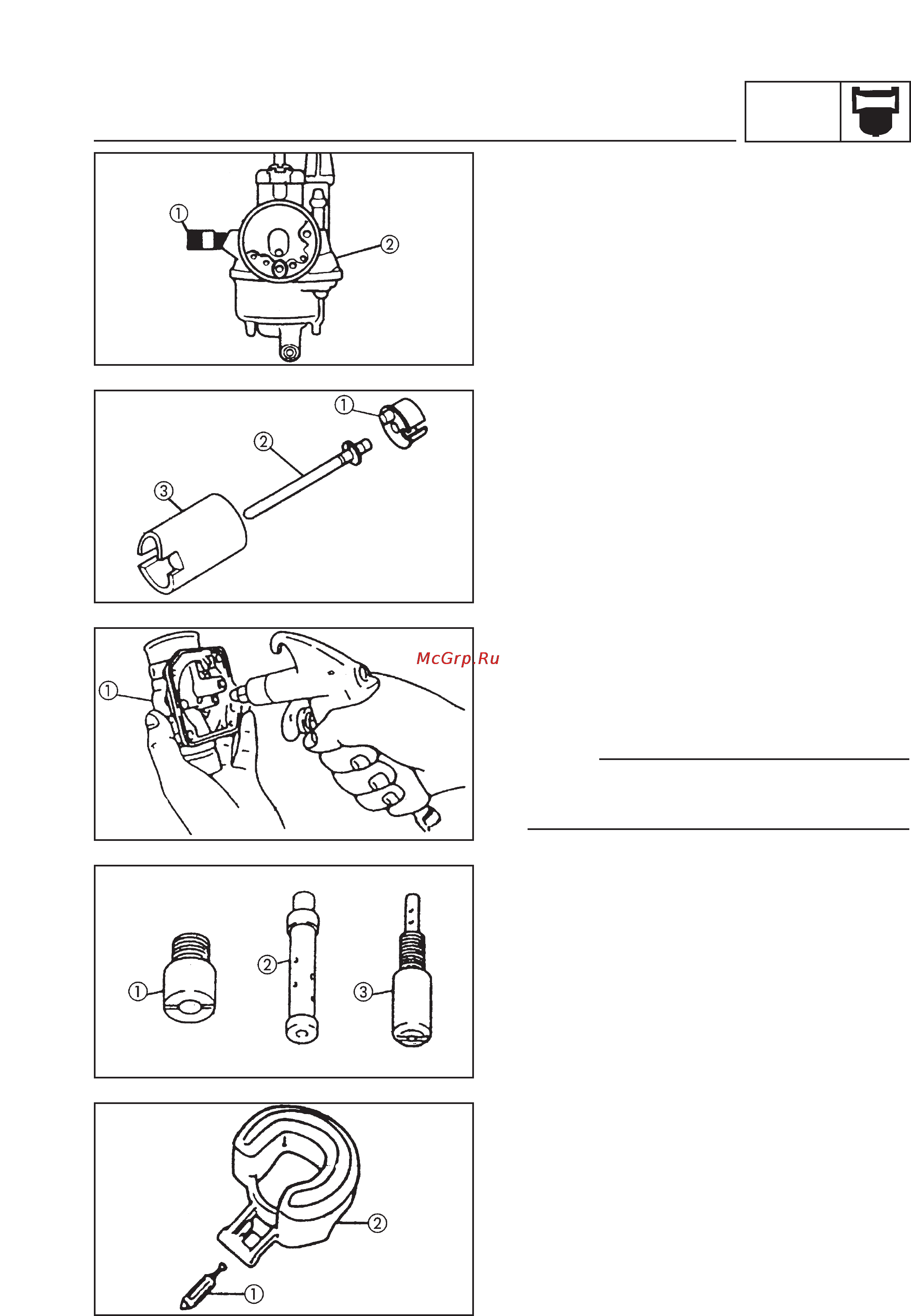 ①
②

①
②
③

McGrp.Ru
①

①
②
③

②
①