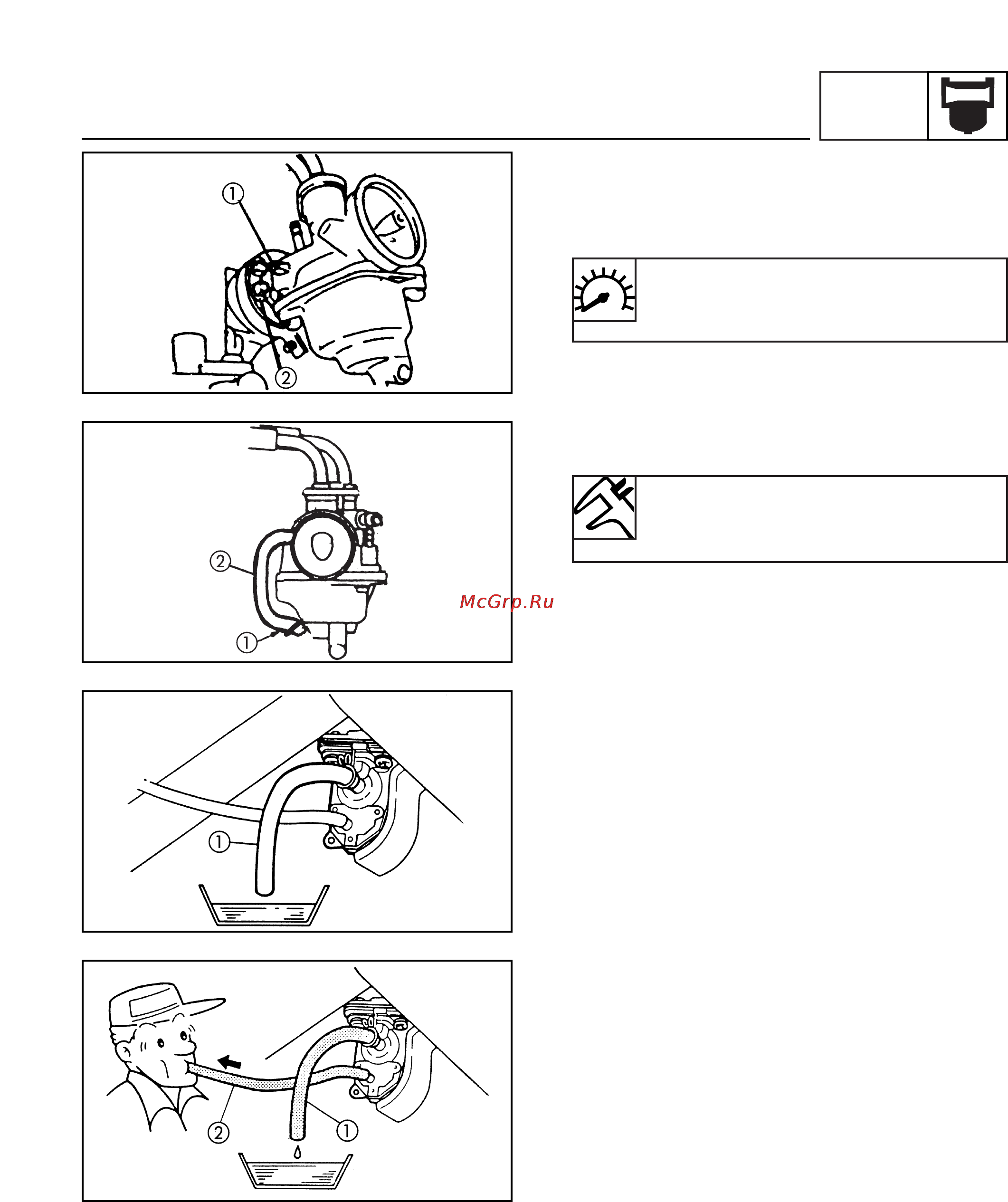 ①
②

②
①

McGrp.Ru

①

②
①