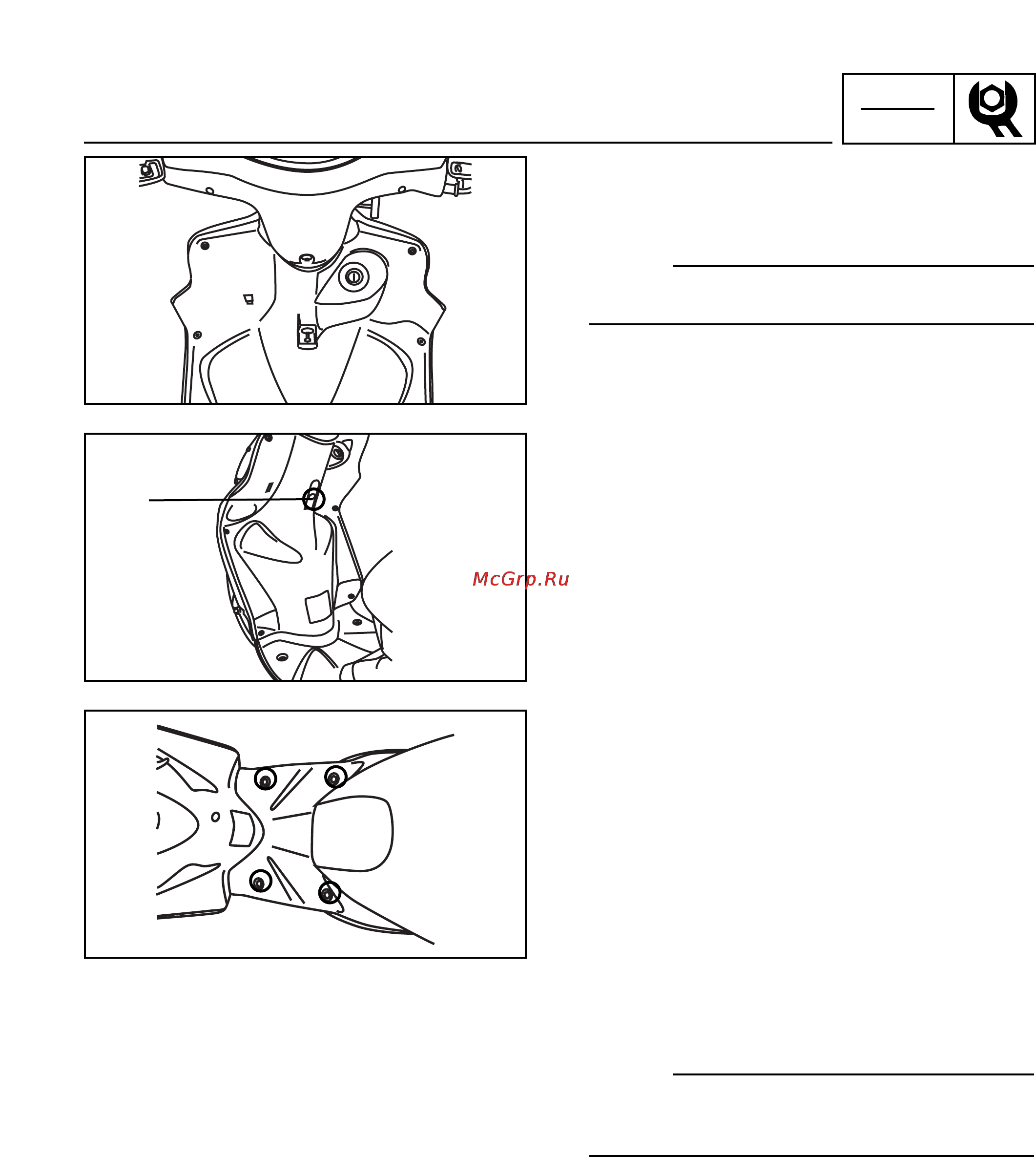 McGrp.Ru