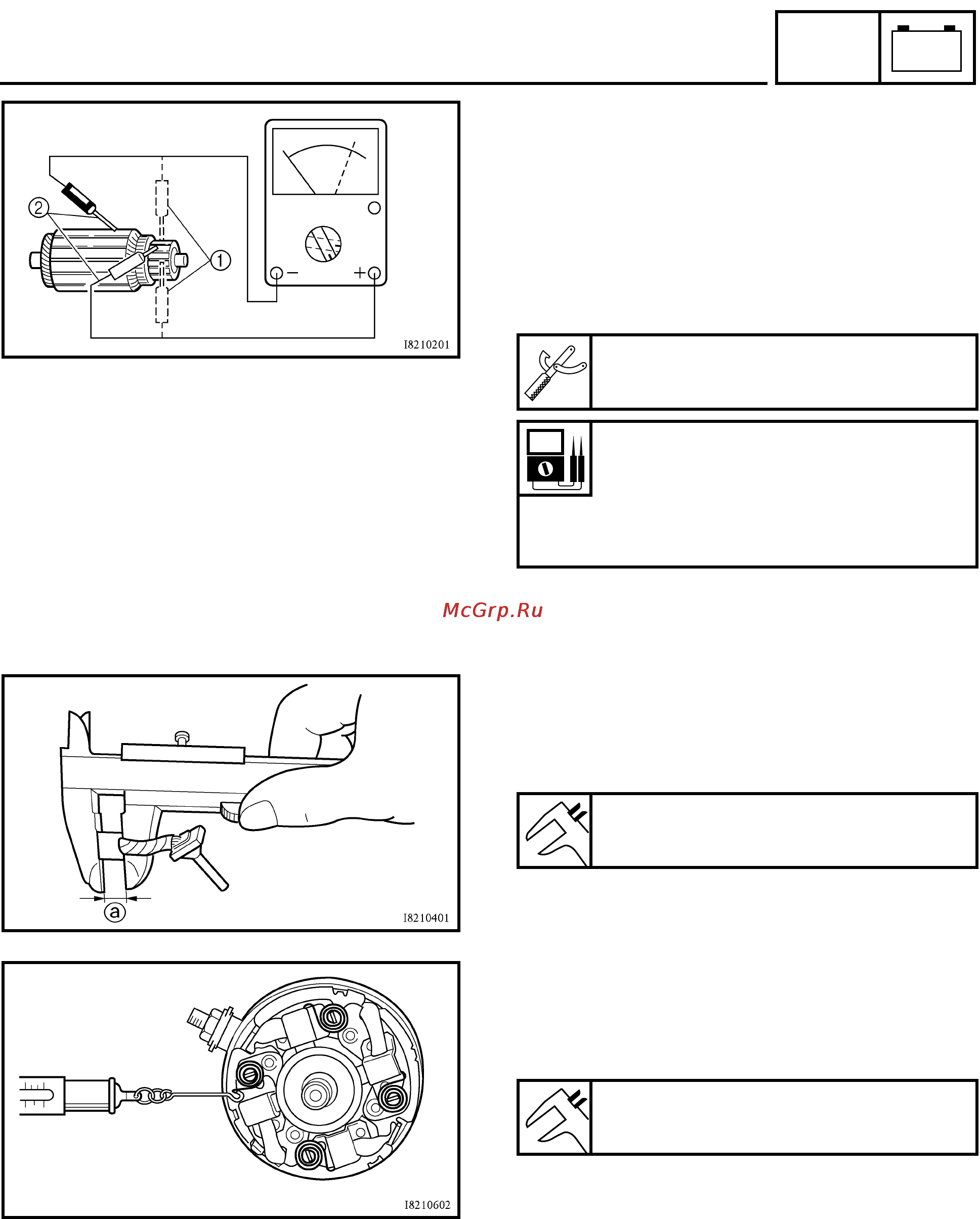 ②

①

− +

I8210201

McGrp.Ru

ⓐ

I8210401

I8210602