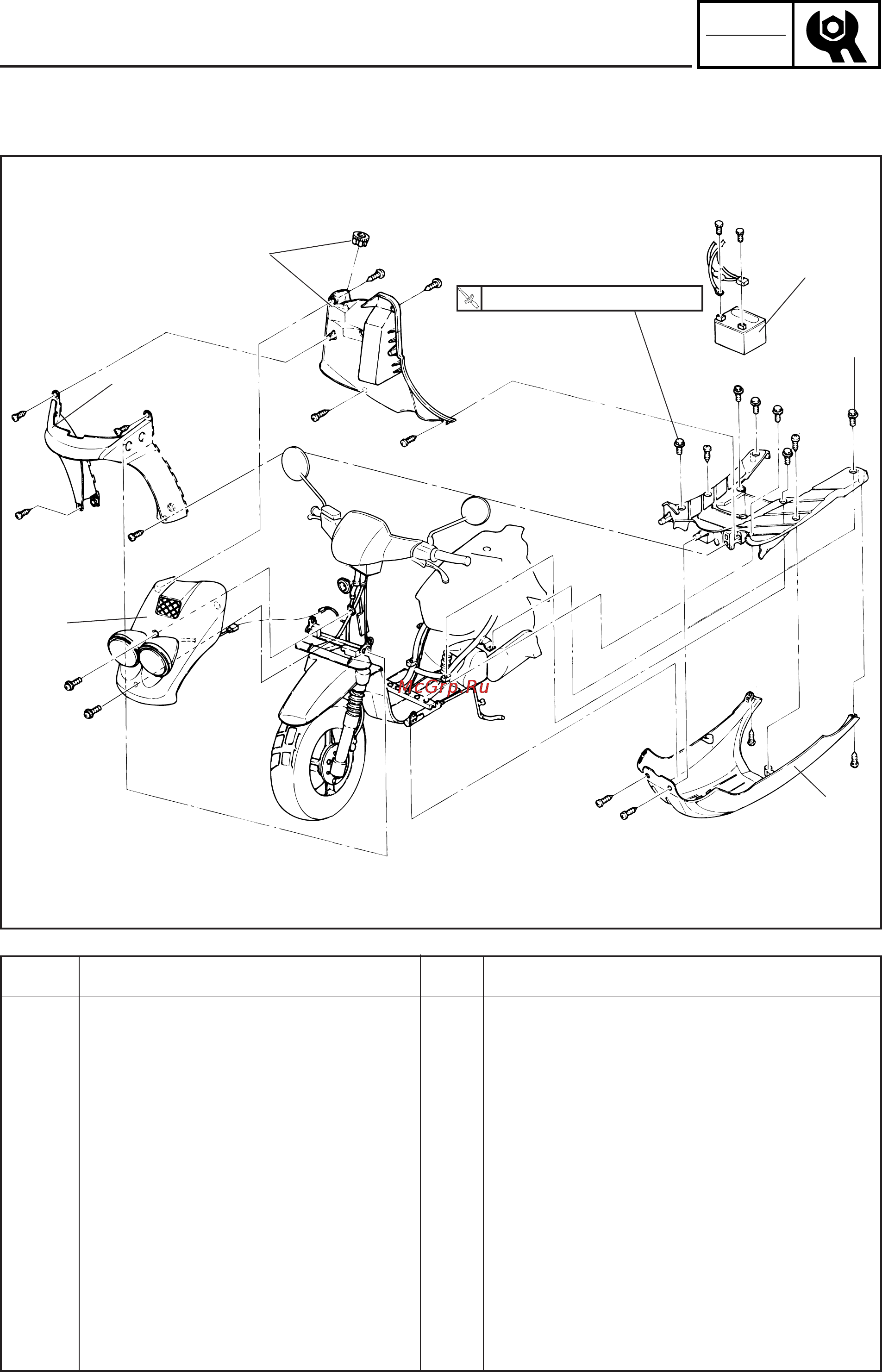 McGrp.Ru