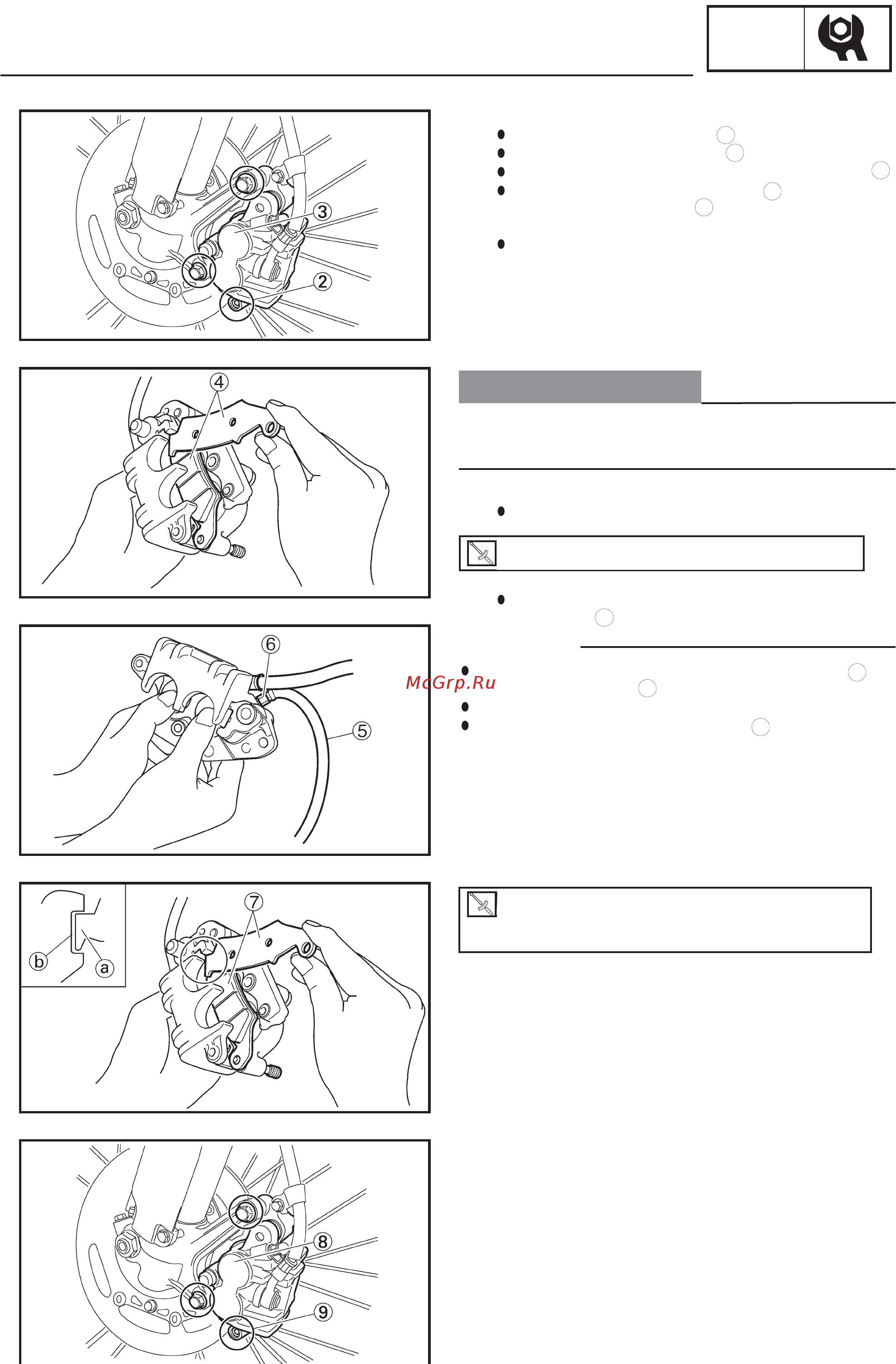 3
2
4
6
5
McGrp.Ru
7
b
a
8
9