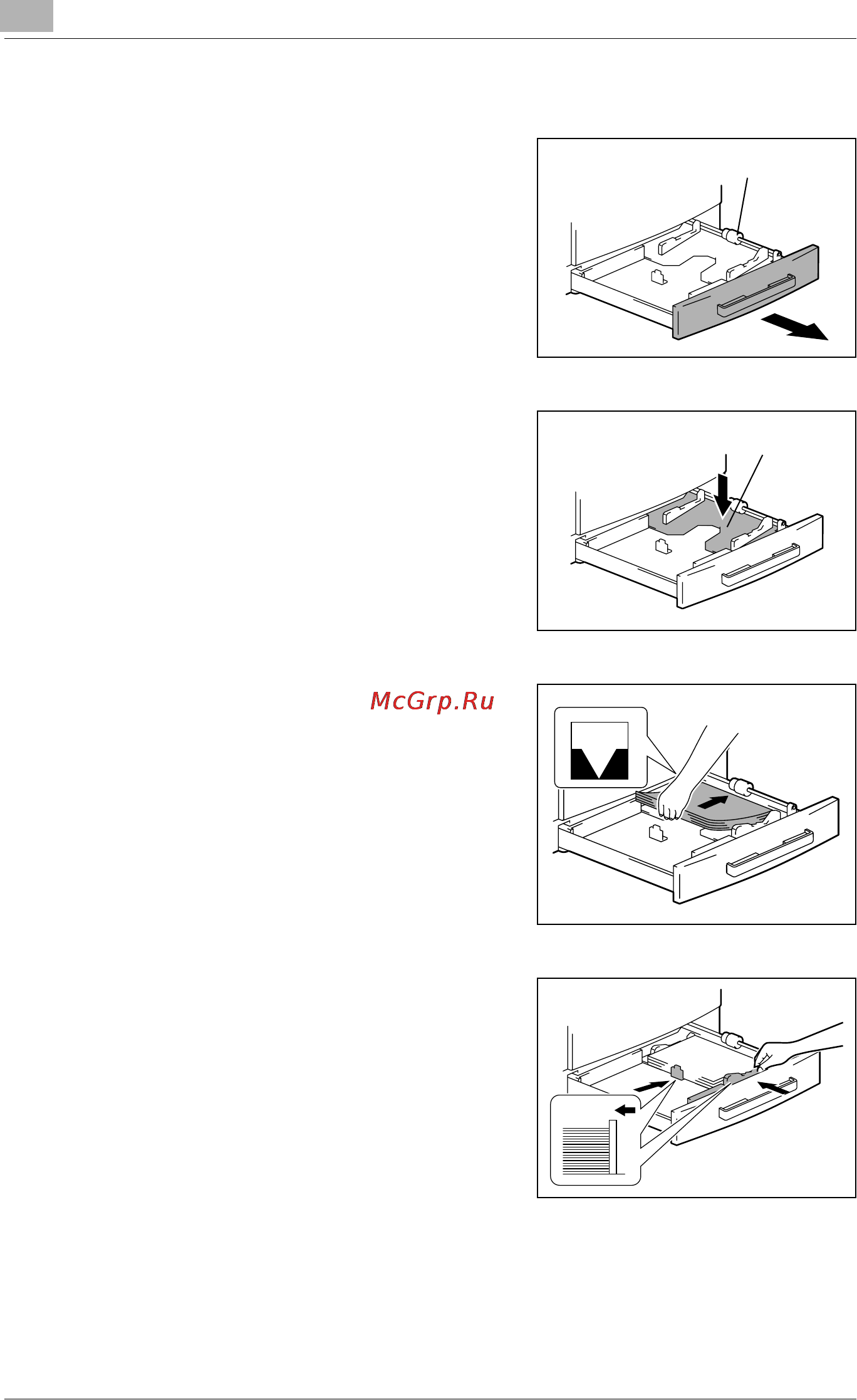 McGrp.Ru