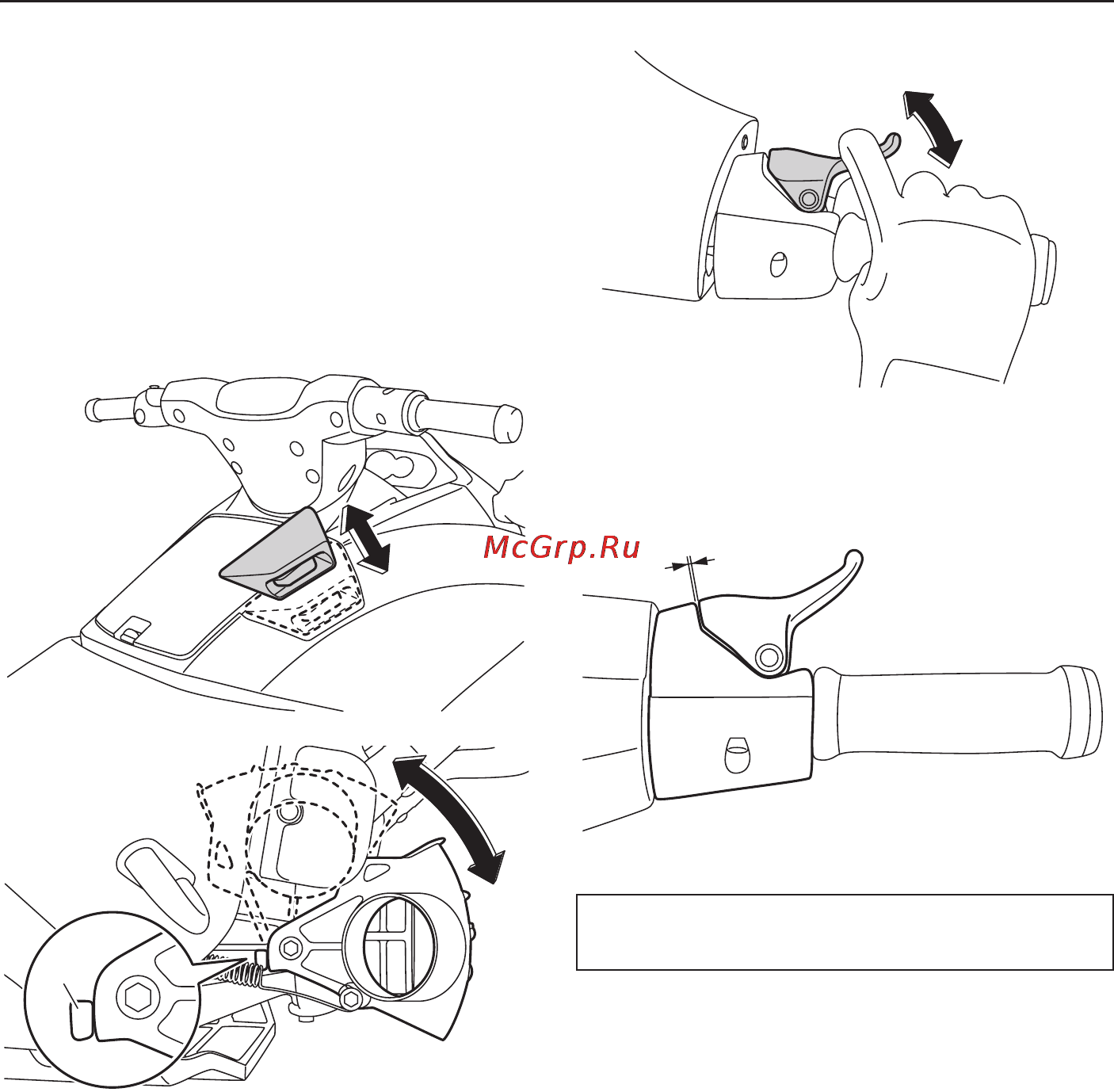 McGrp.Ru