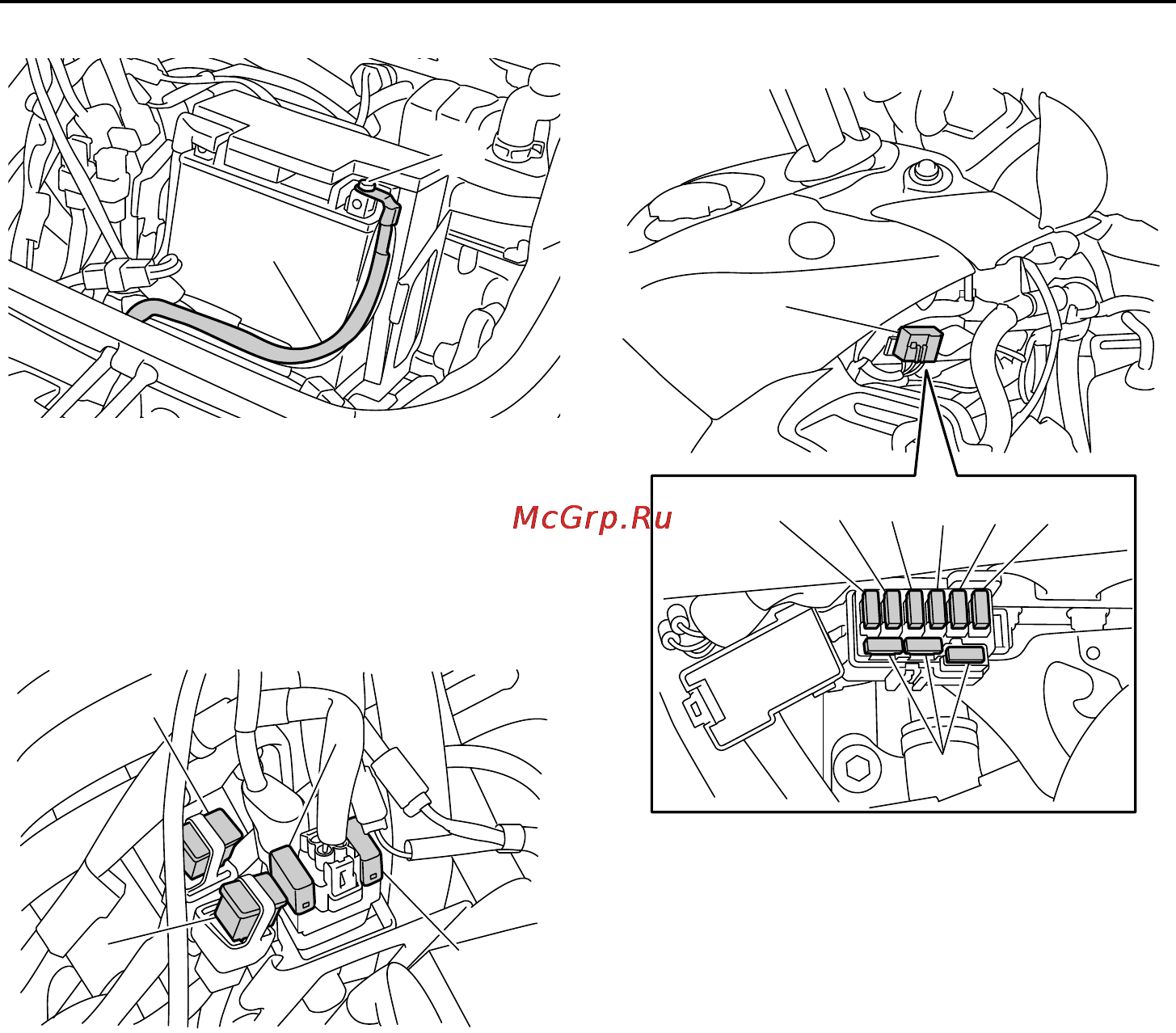 McGrp.Ru