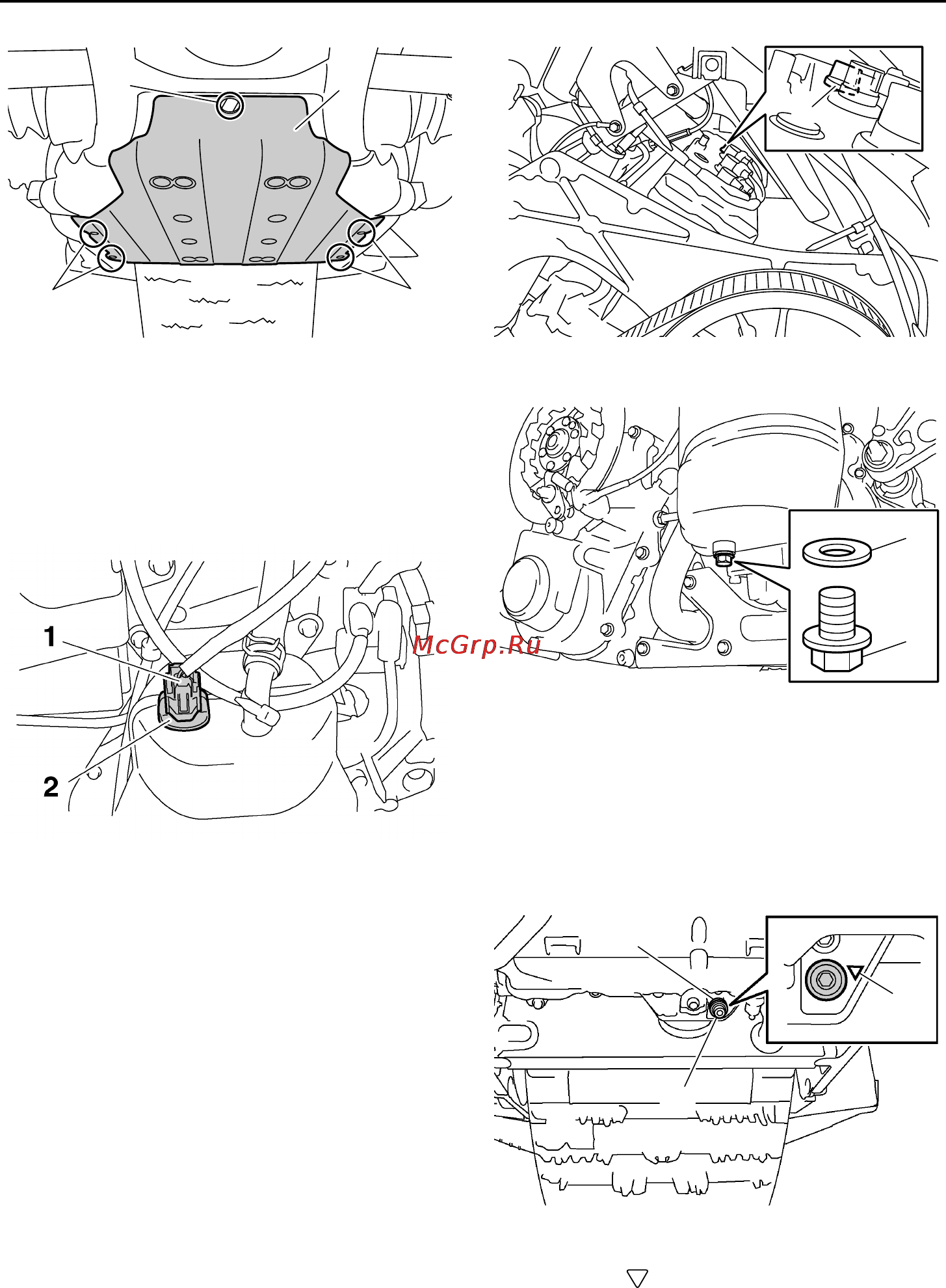 1

2

McGrp.Ru