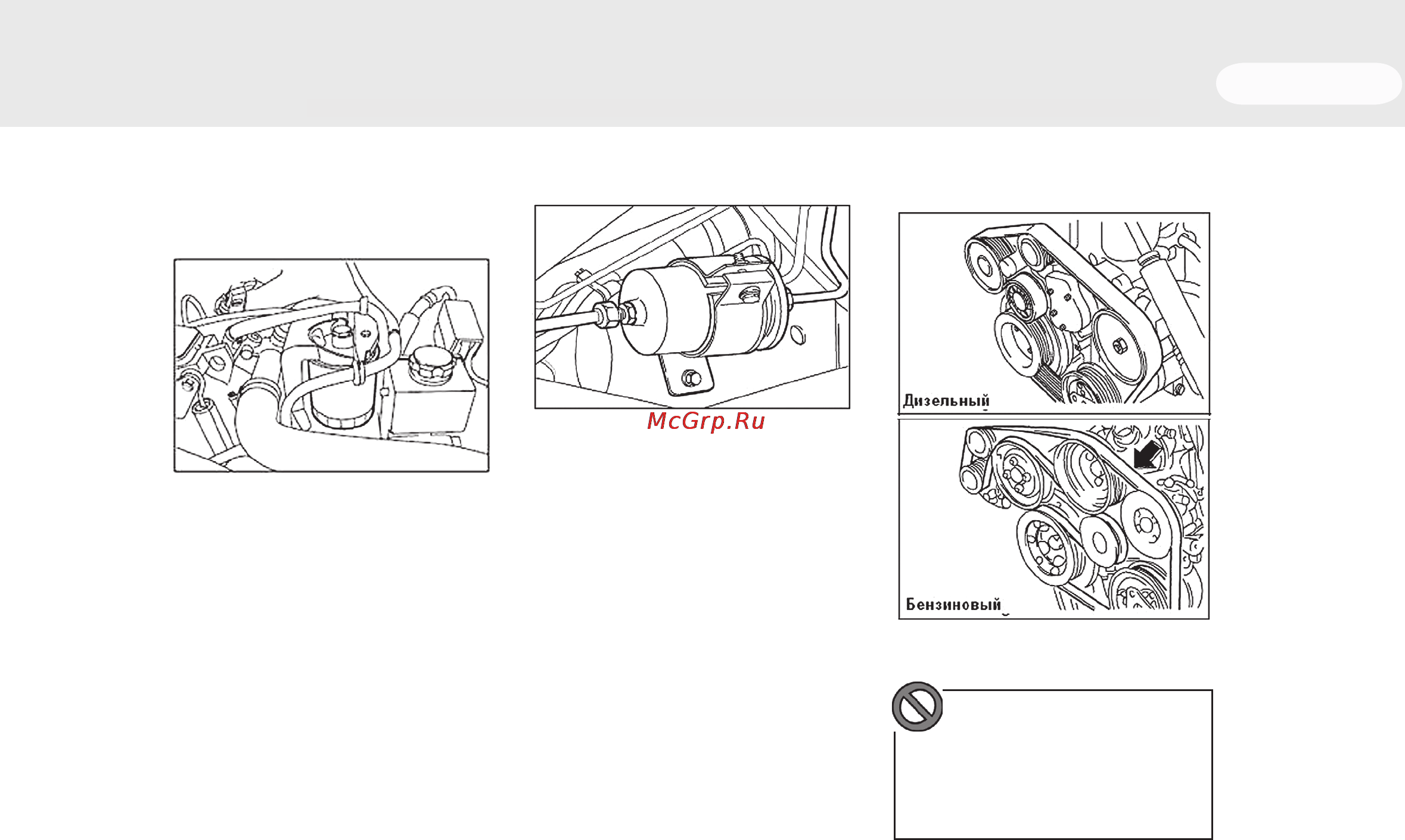 McGrp.Ru

Дизельный

Бензиновый