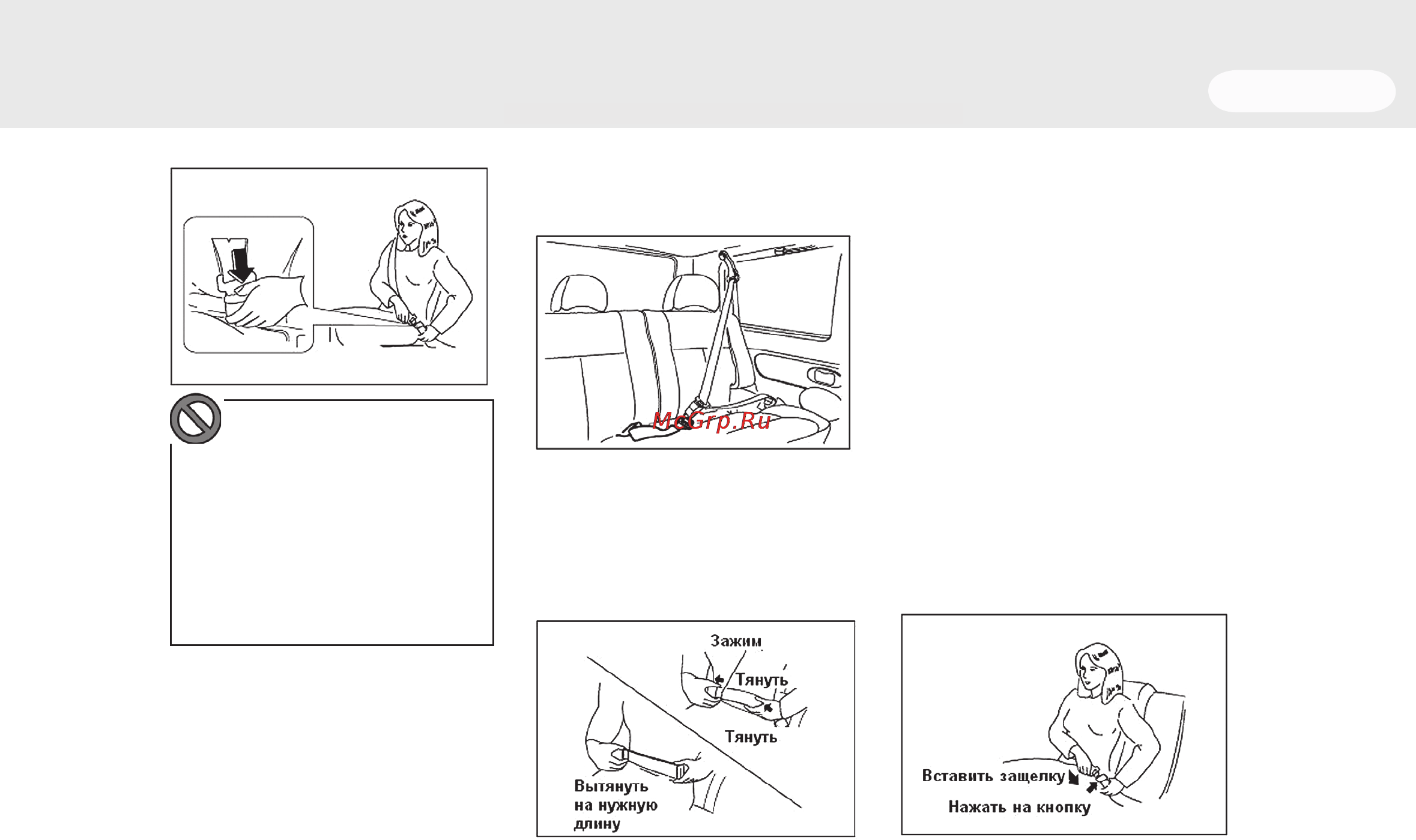 McGrp.Ru

Зажим

Тянуть

Тянуть

Вытянуть на нужную длину

Вставить защелку

Нажать на кнопку