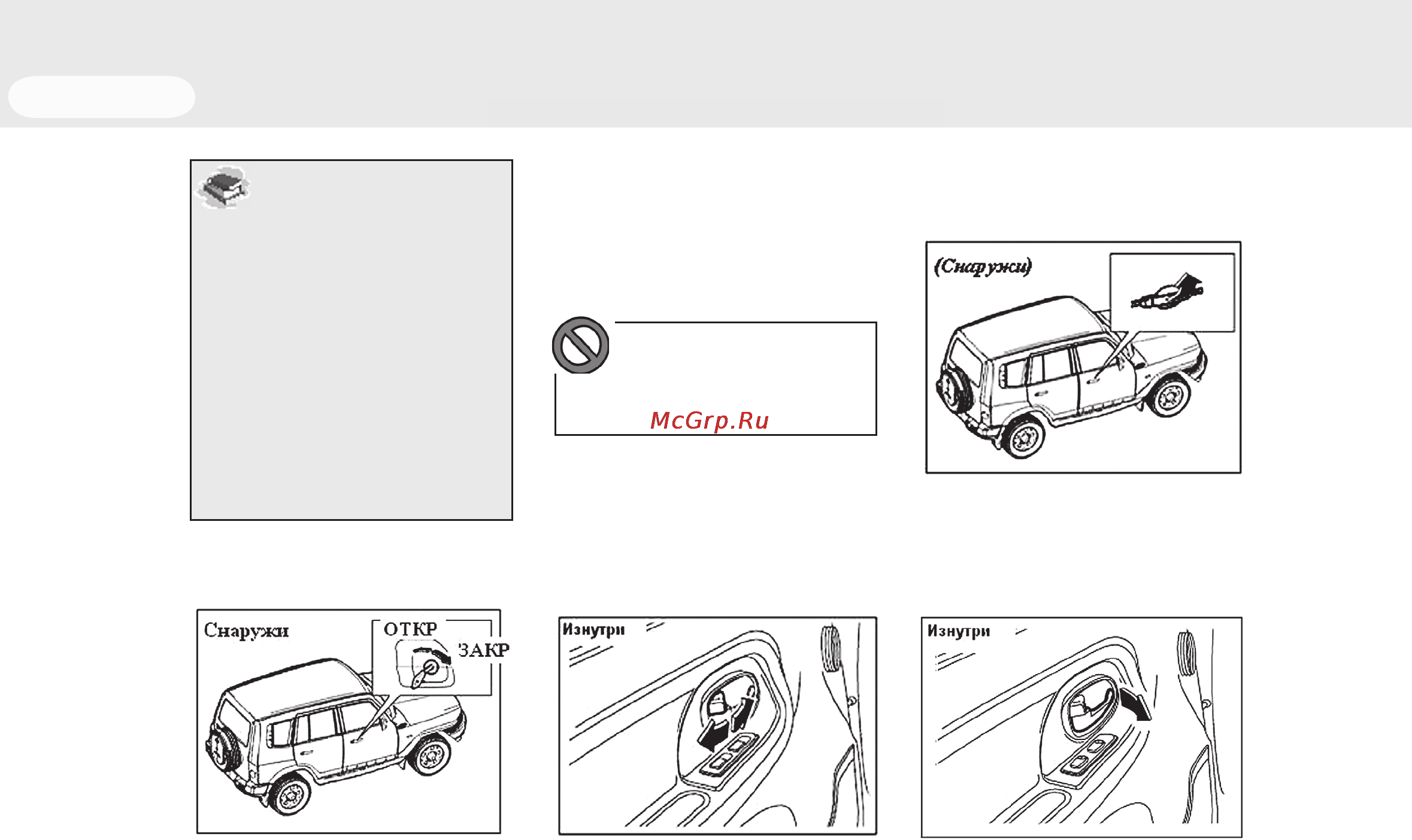 (Снаружи)

McGrp.Ru

Снаружи
ОТКР
ЗАКР

Изнутри

Изнутри