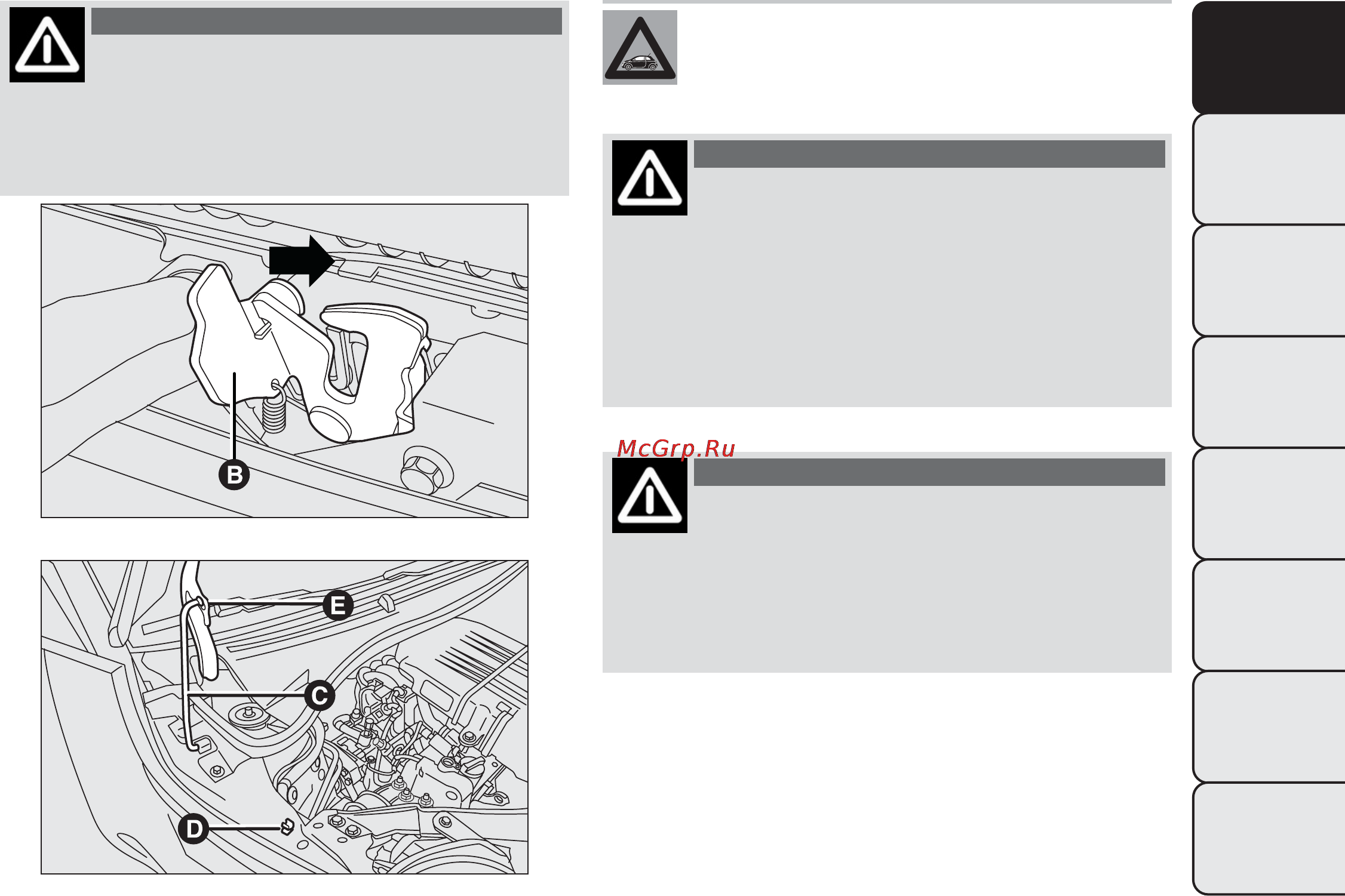 B

E

C

D

McGrp.Ru