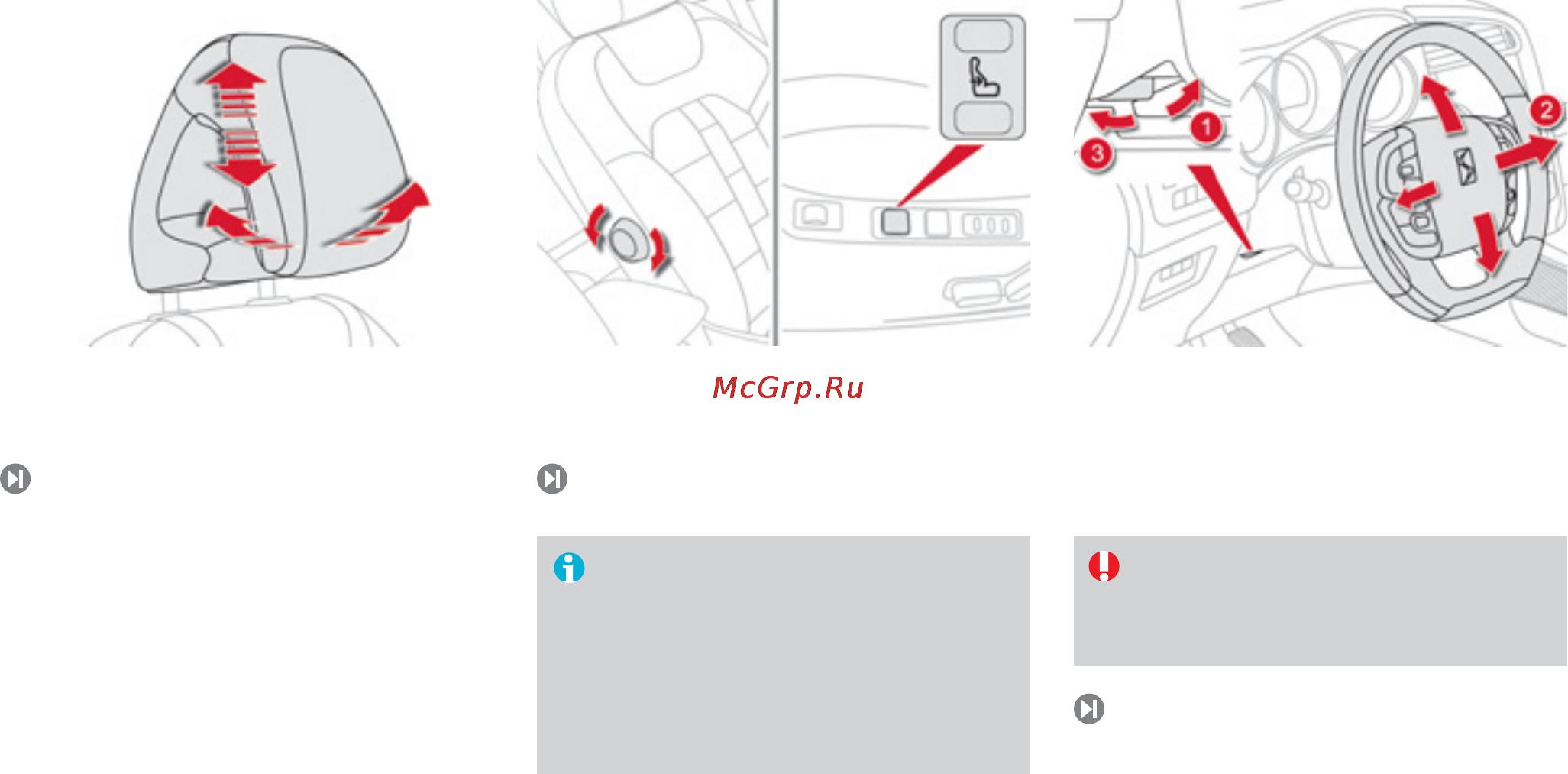 3

1

2

McGrp.Ru