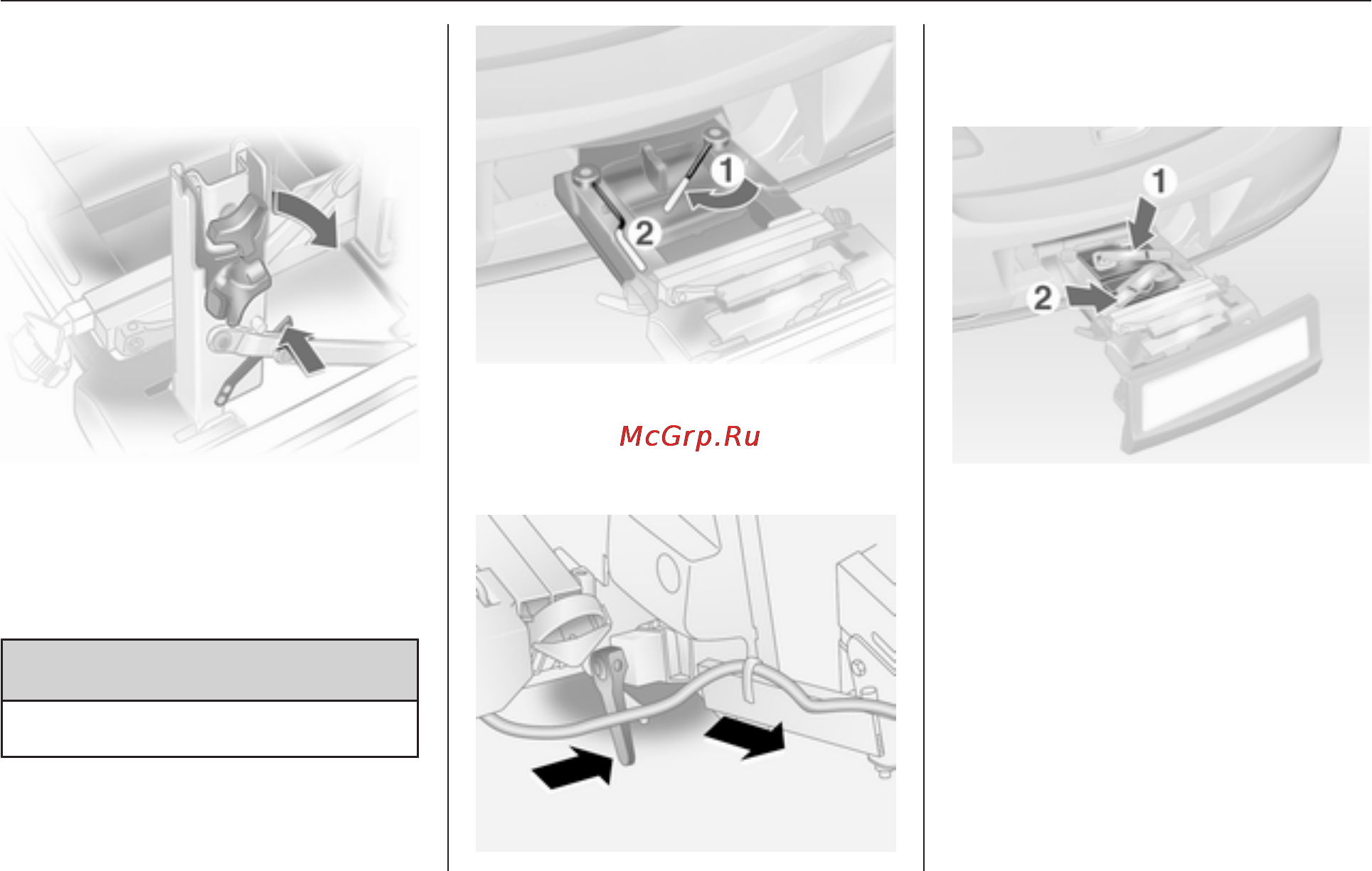 1

2

McGrp.Ru

1

2