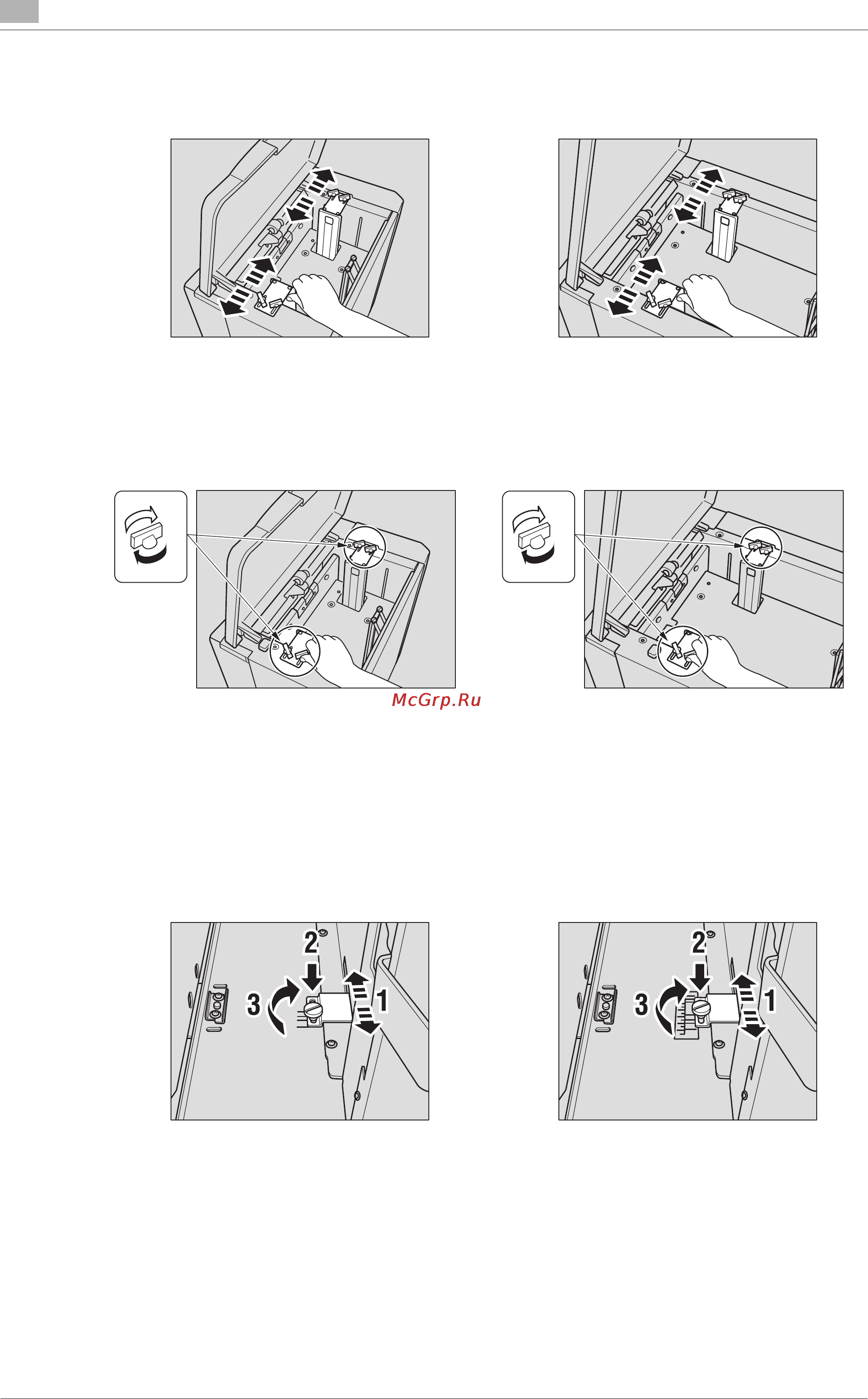 McGrp.Ru

2

3

1

2

3

1