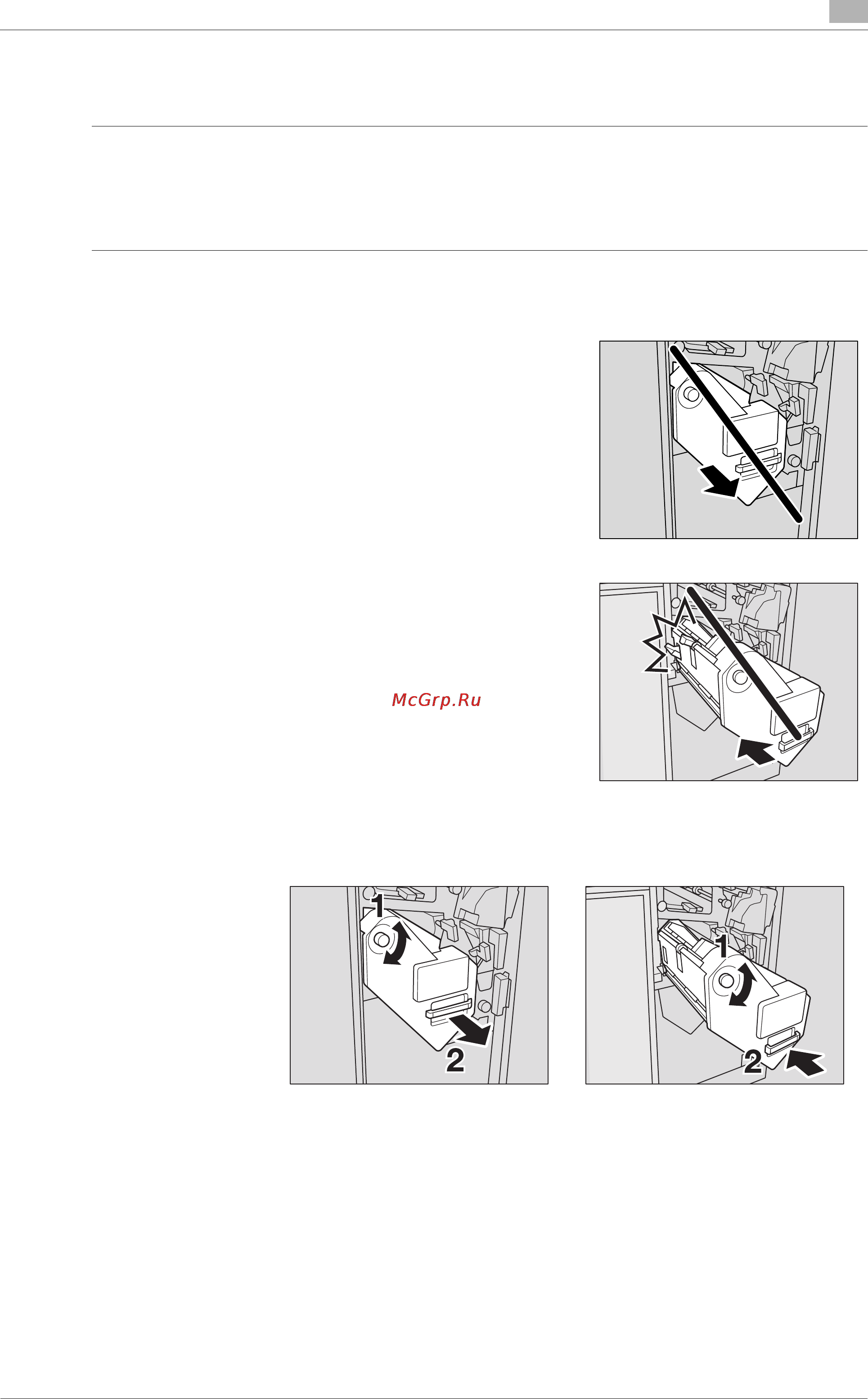 McGrp.Ru

1

2

1

2