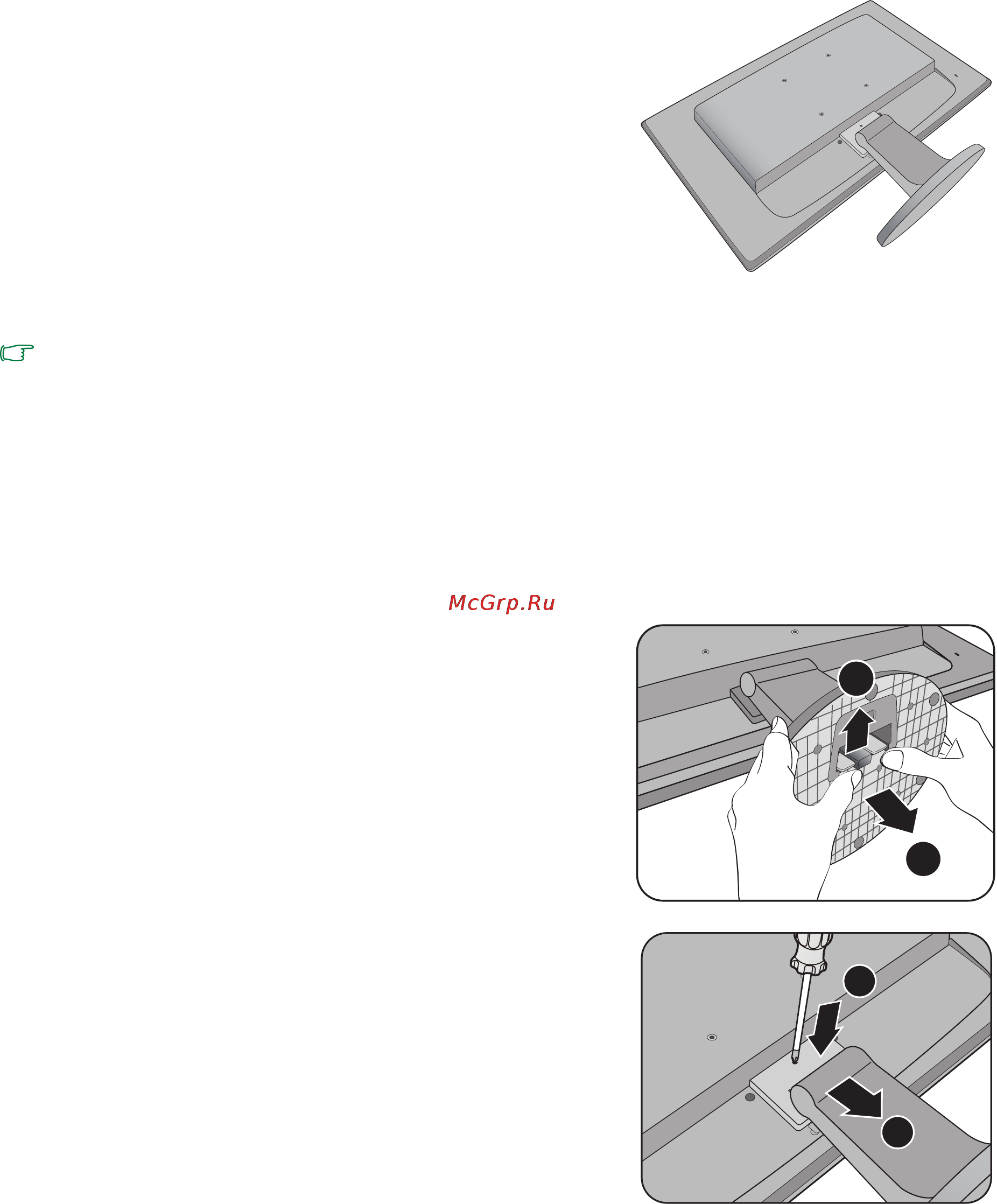 McGrp.Ru