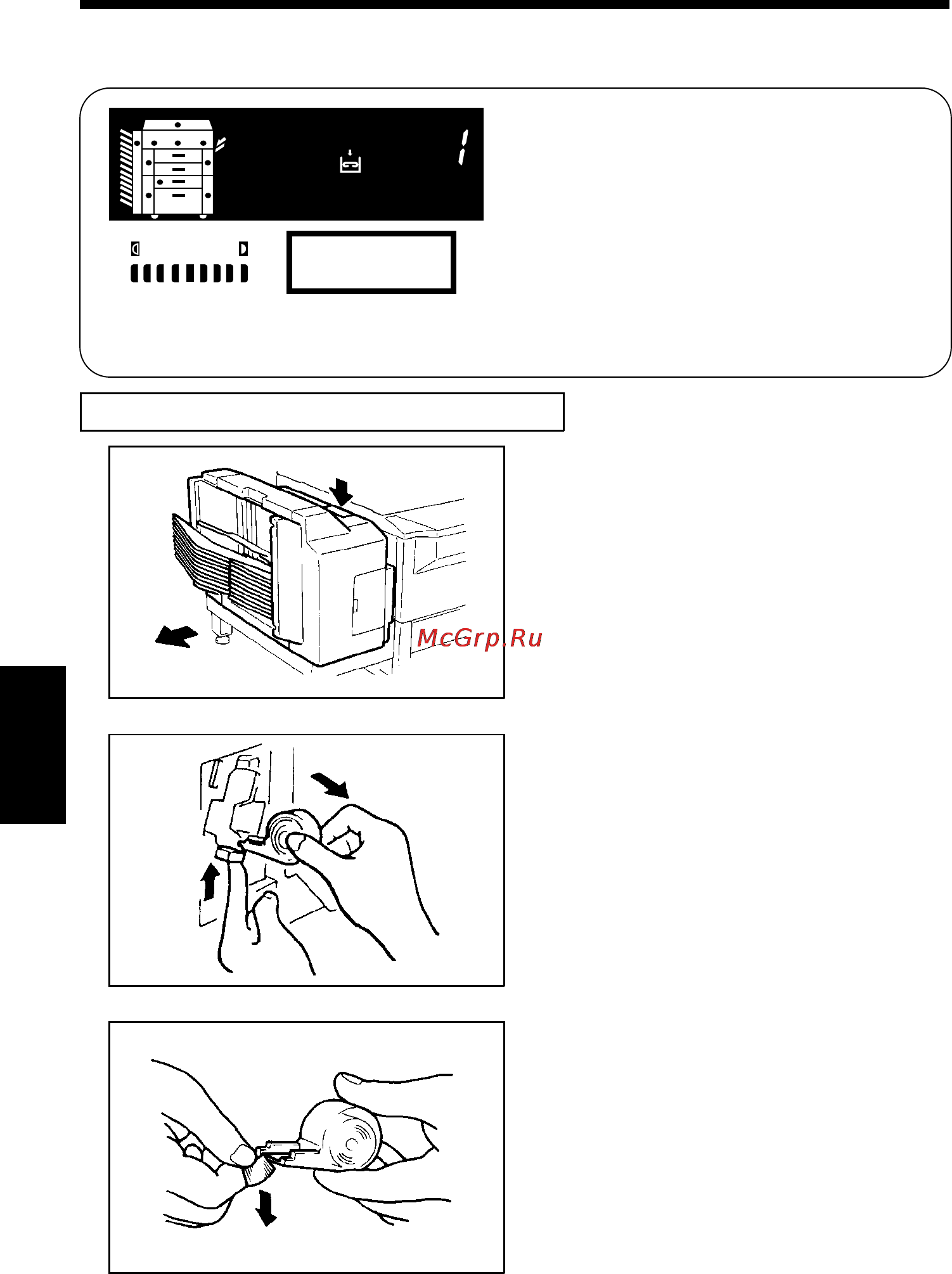 1

McGrp.Ru