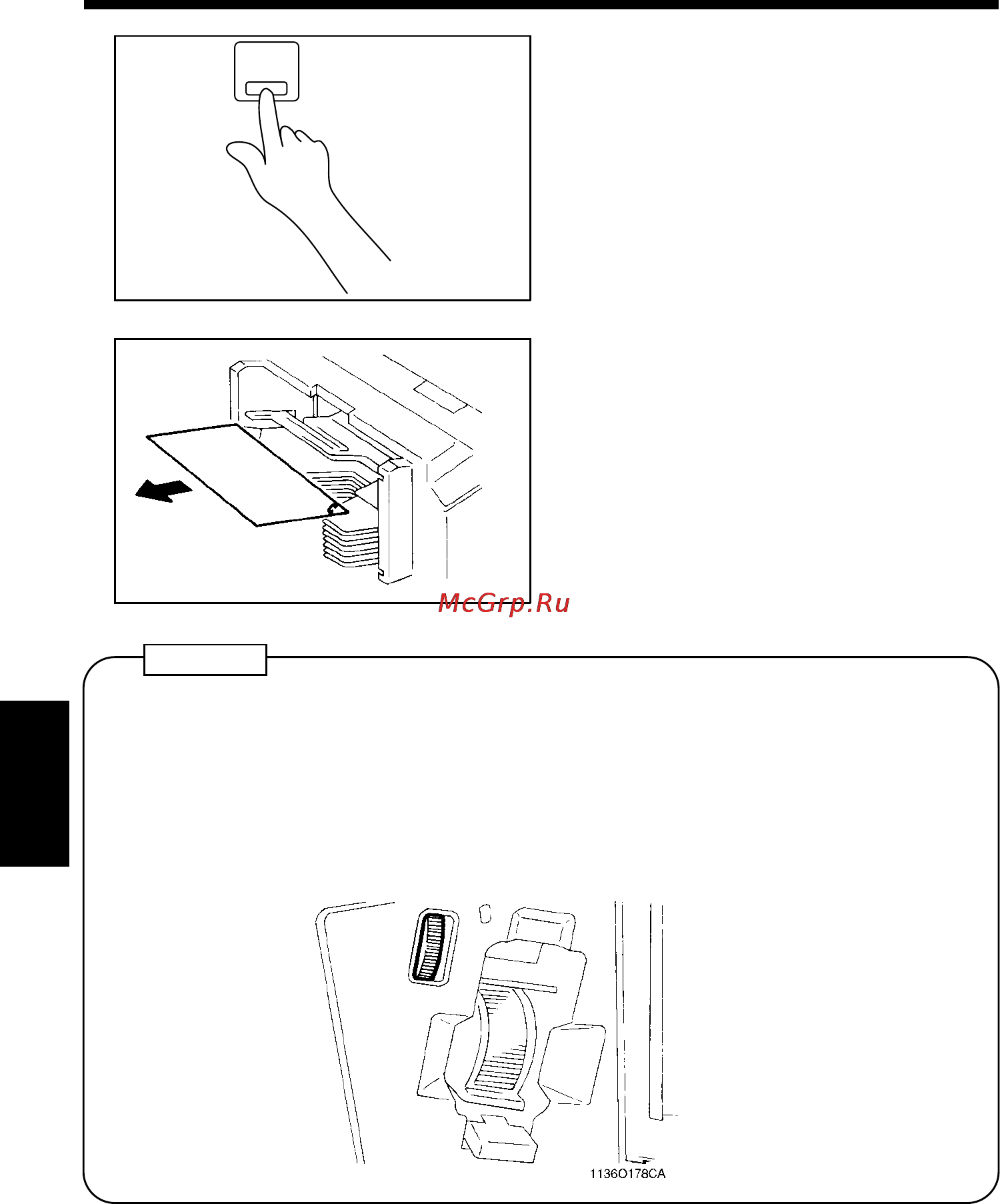 McGrp.Ru

1136O178CA