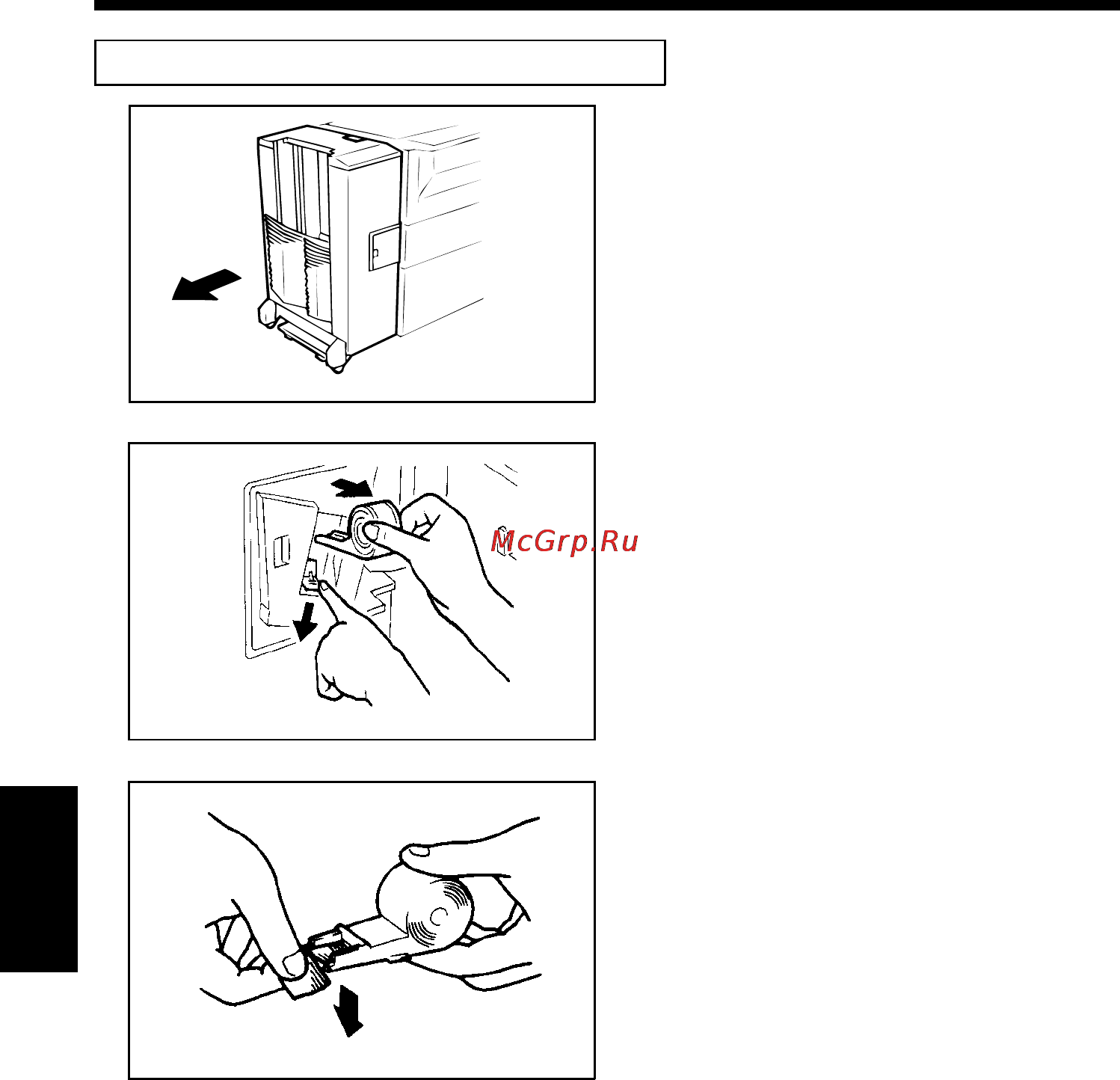 McGrp.Ru