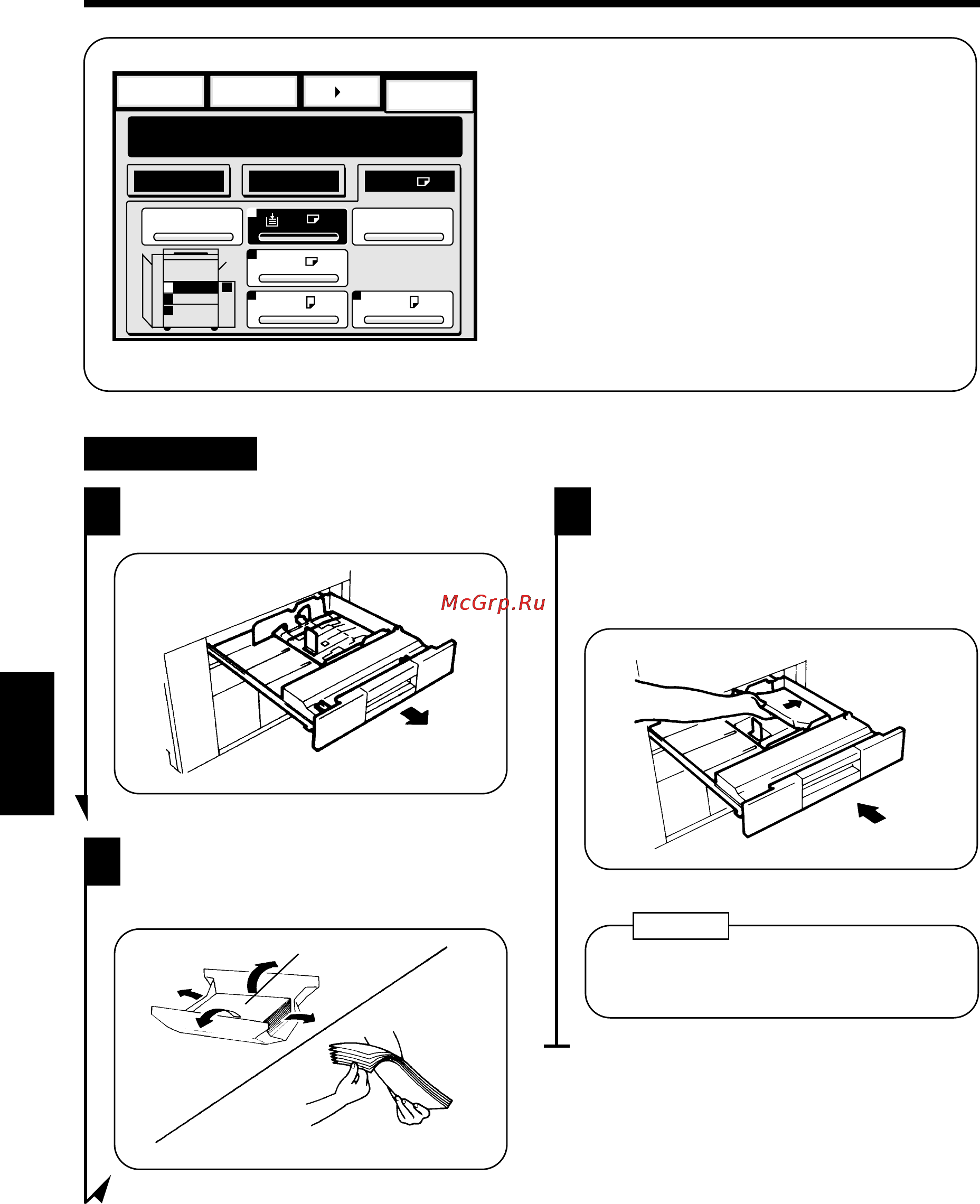 McGrp.Ru