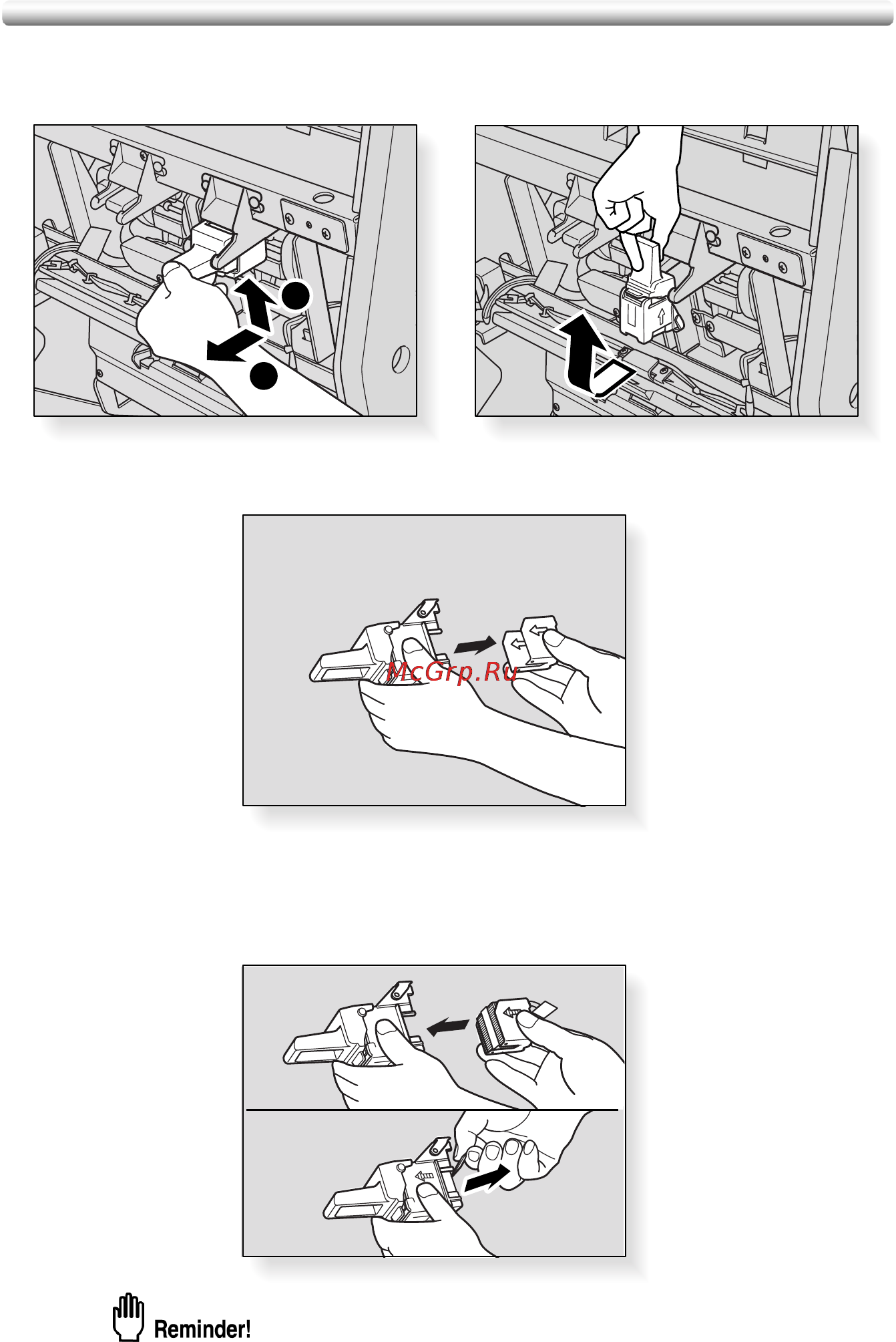 McGrp.Ru

Reminder!