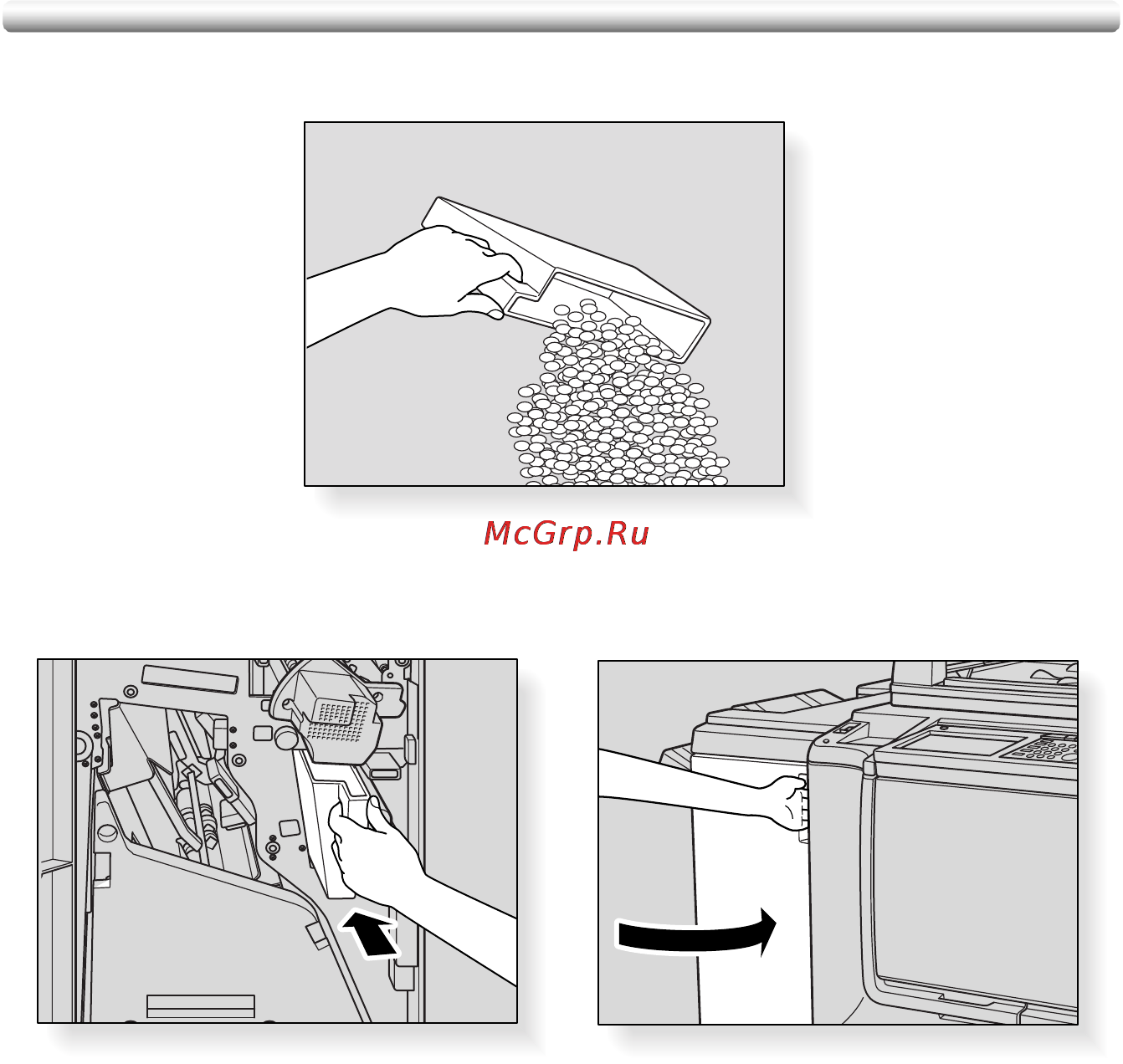 McGrp.Ru