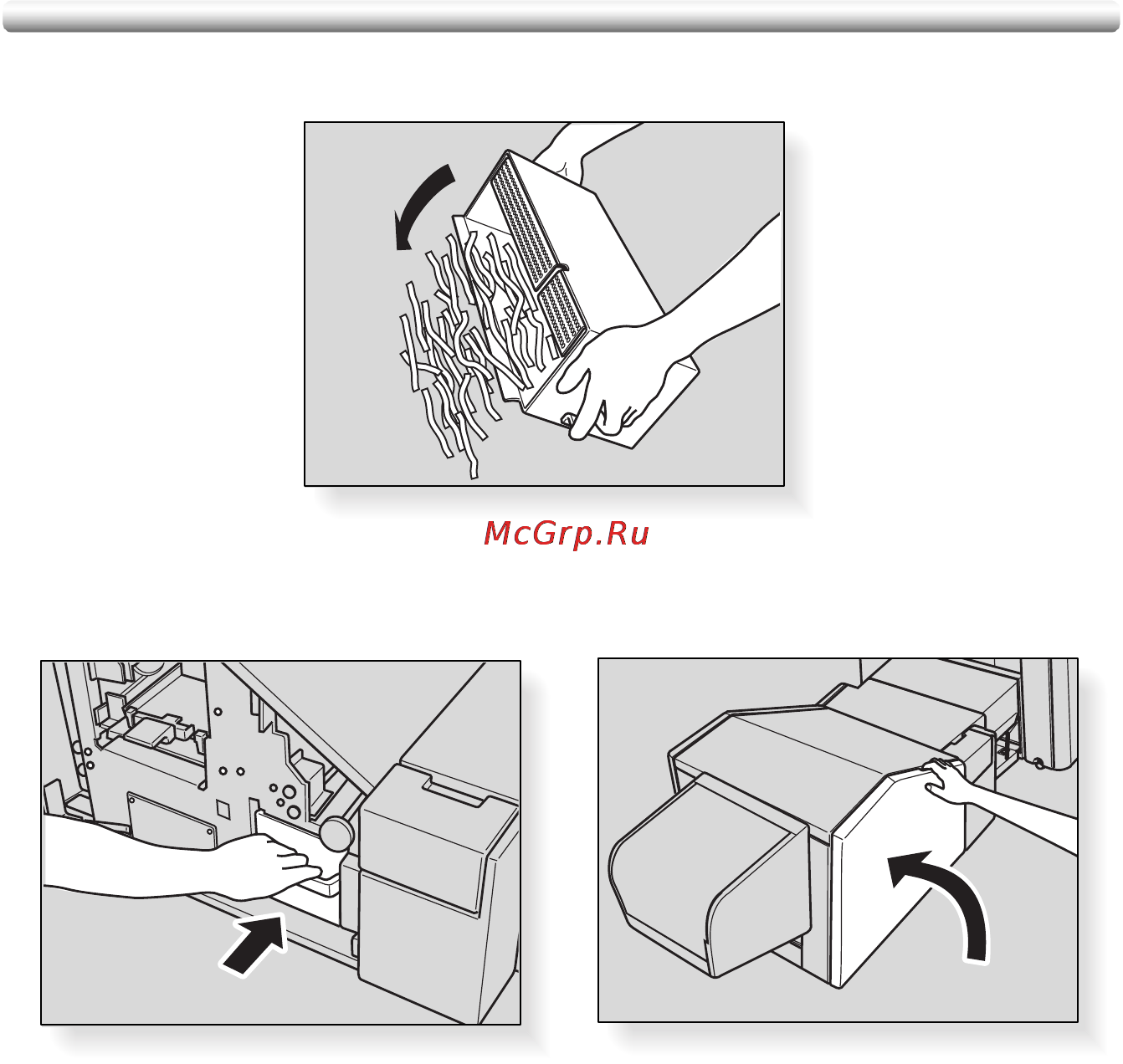 McGrp.Ru