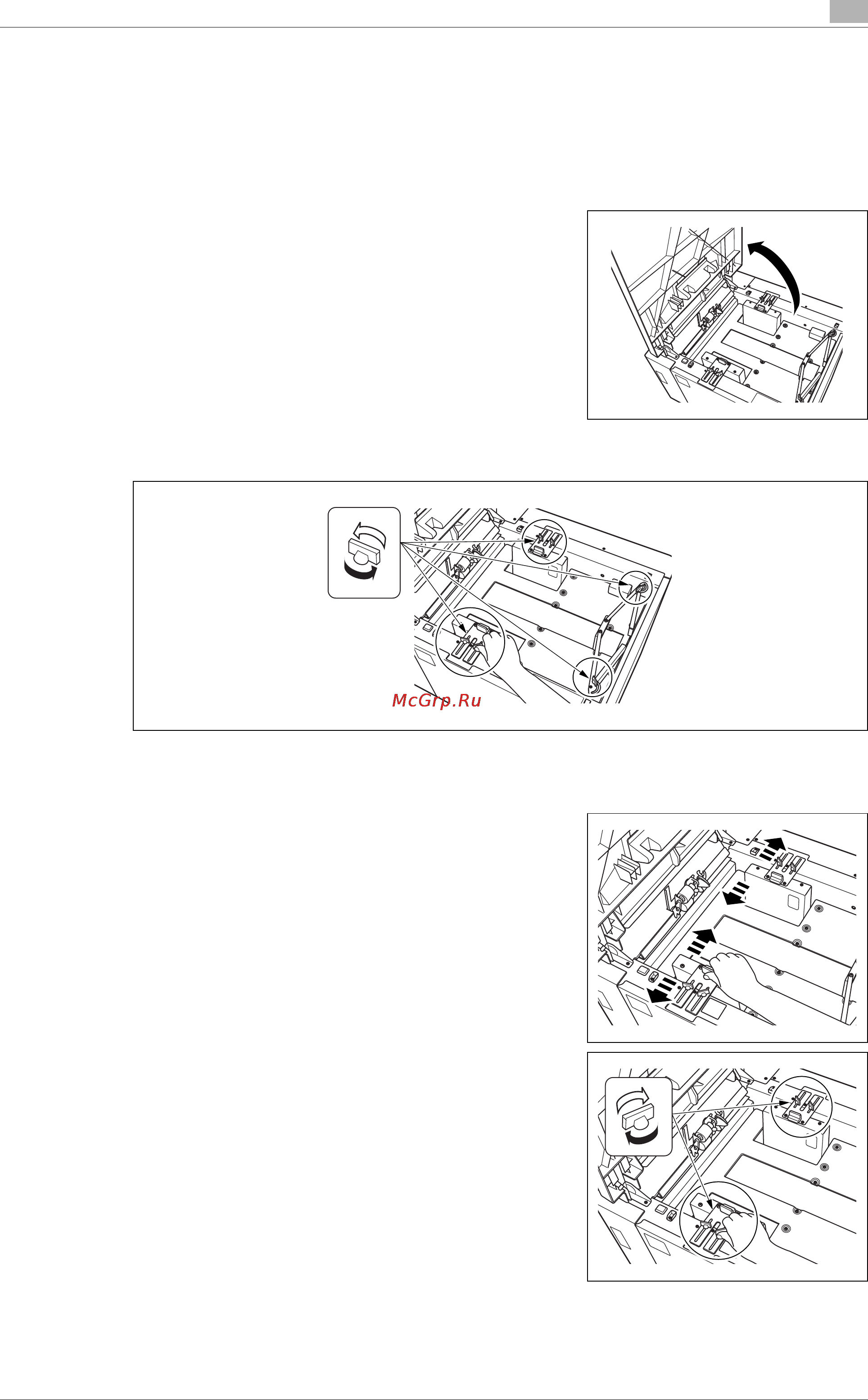 McGrp.Ru