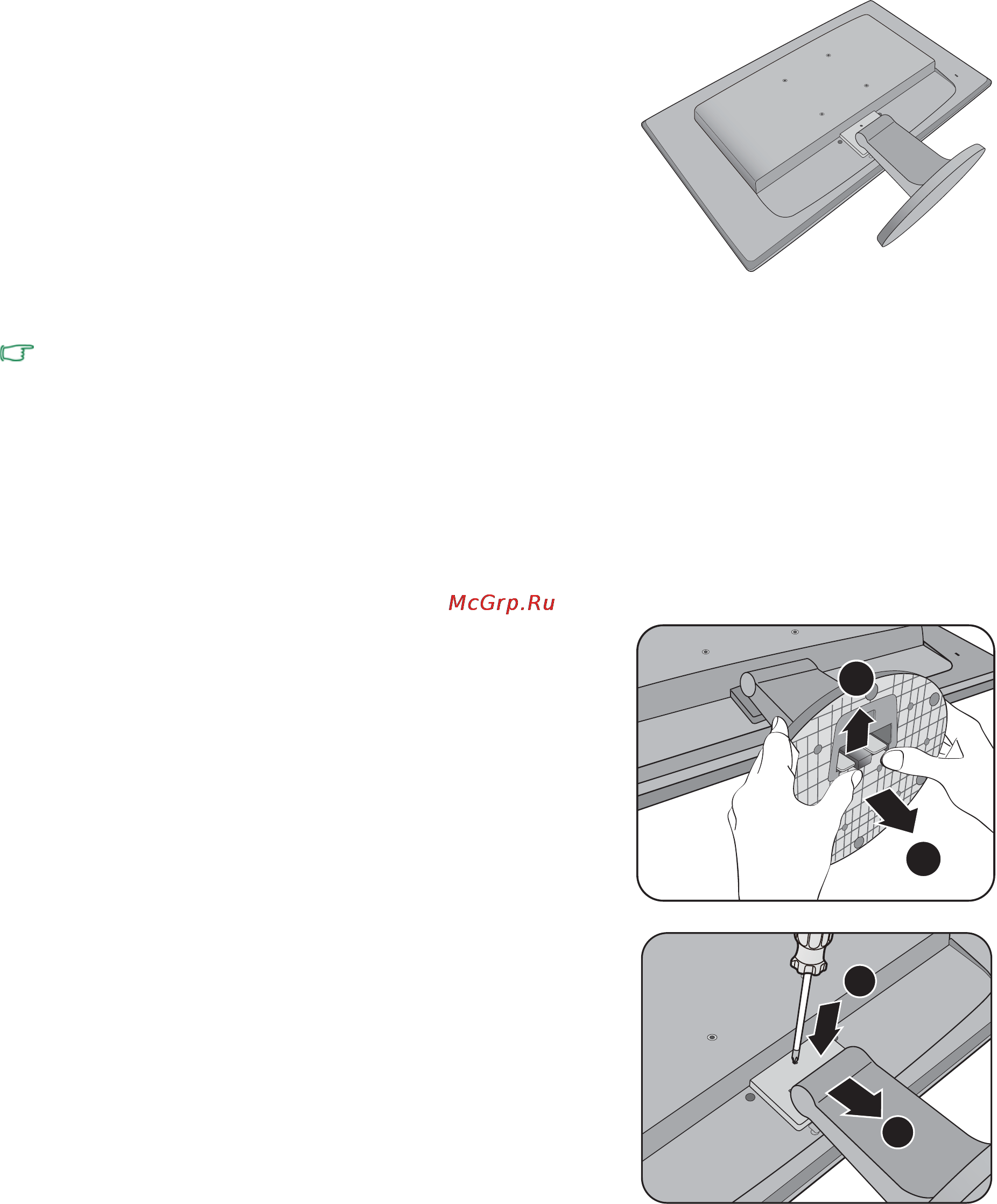 McGrp.Ru