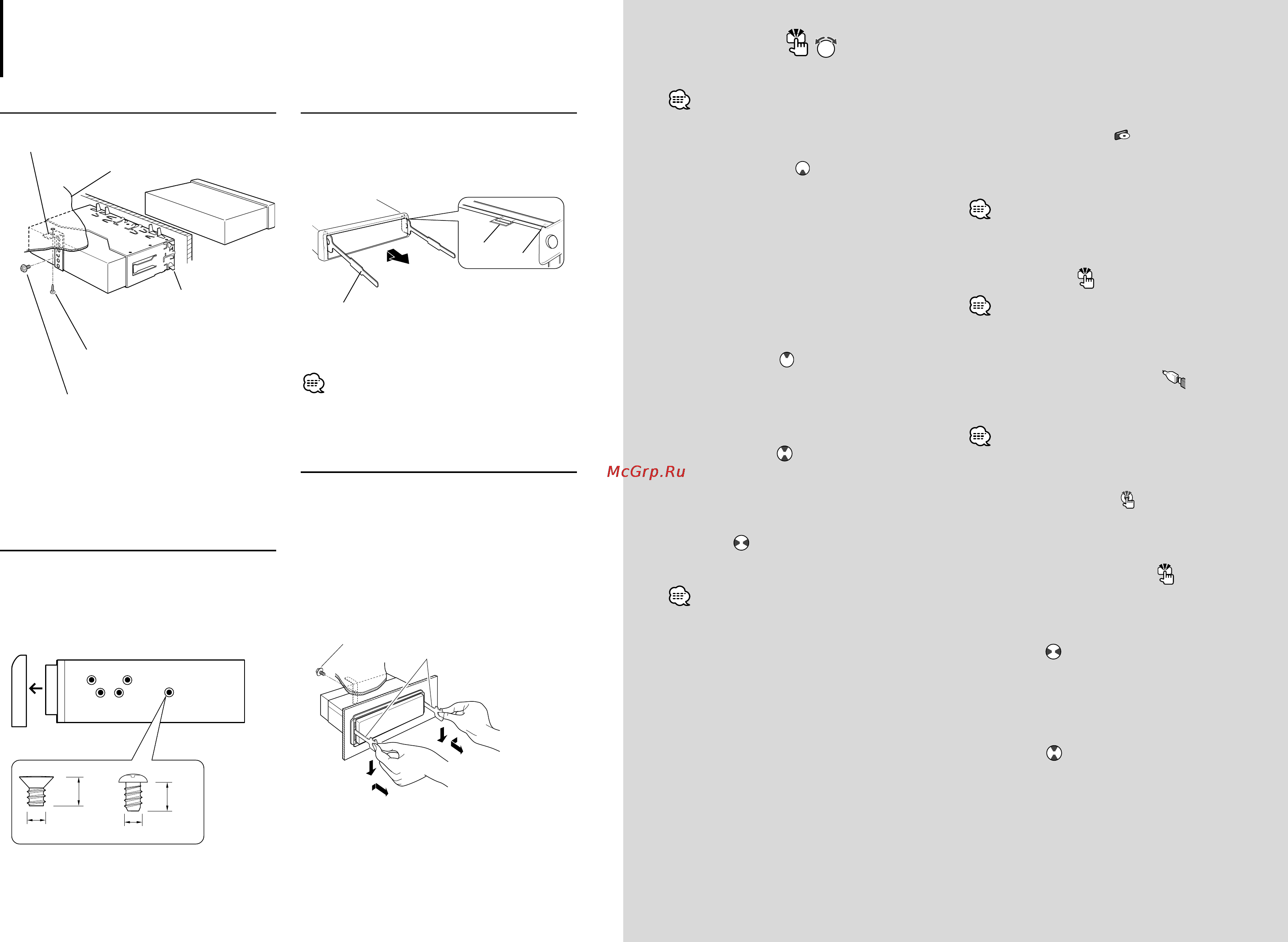 McGrp.Ru