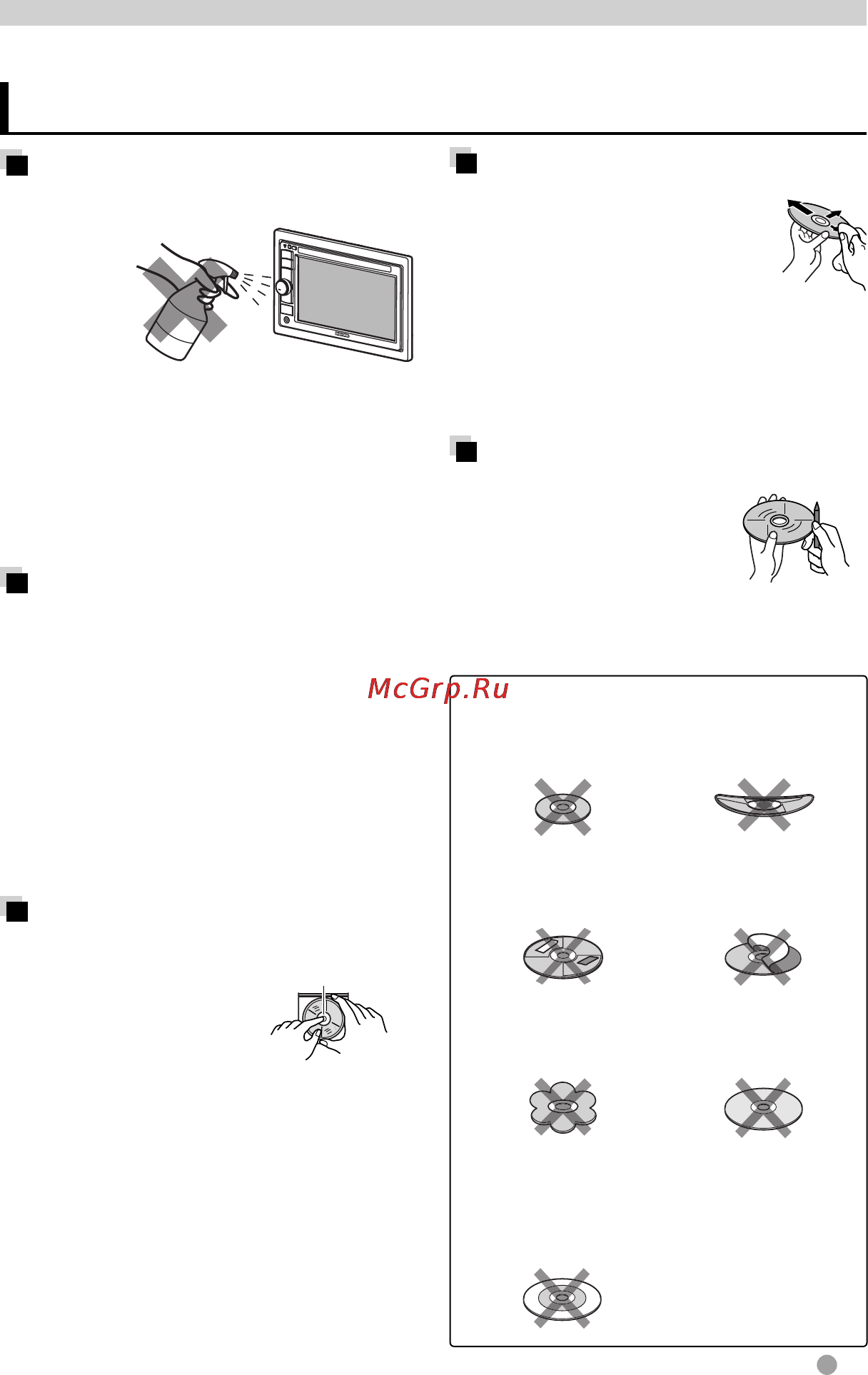 McGrp.Ru