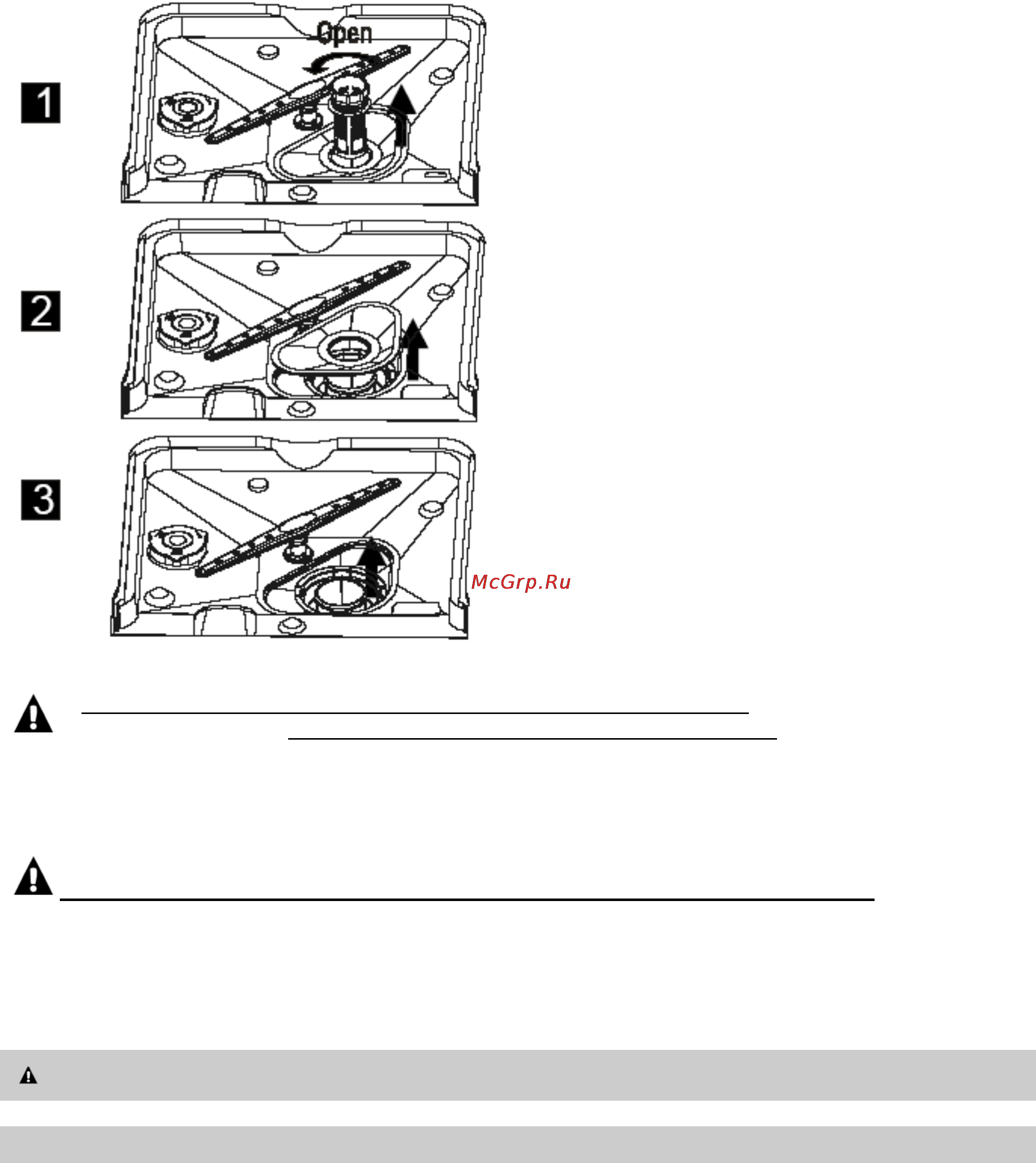 1

Open

2

3

McGrp.Ru