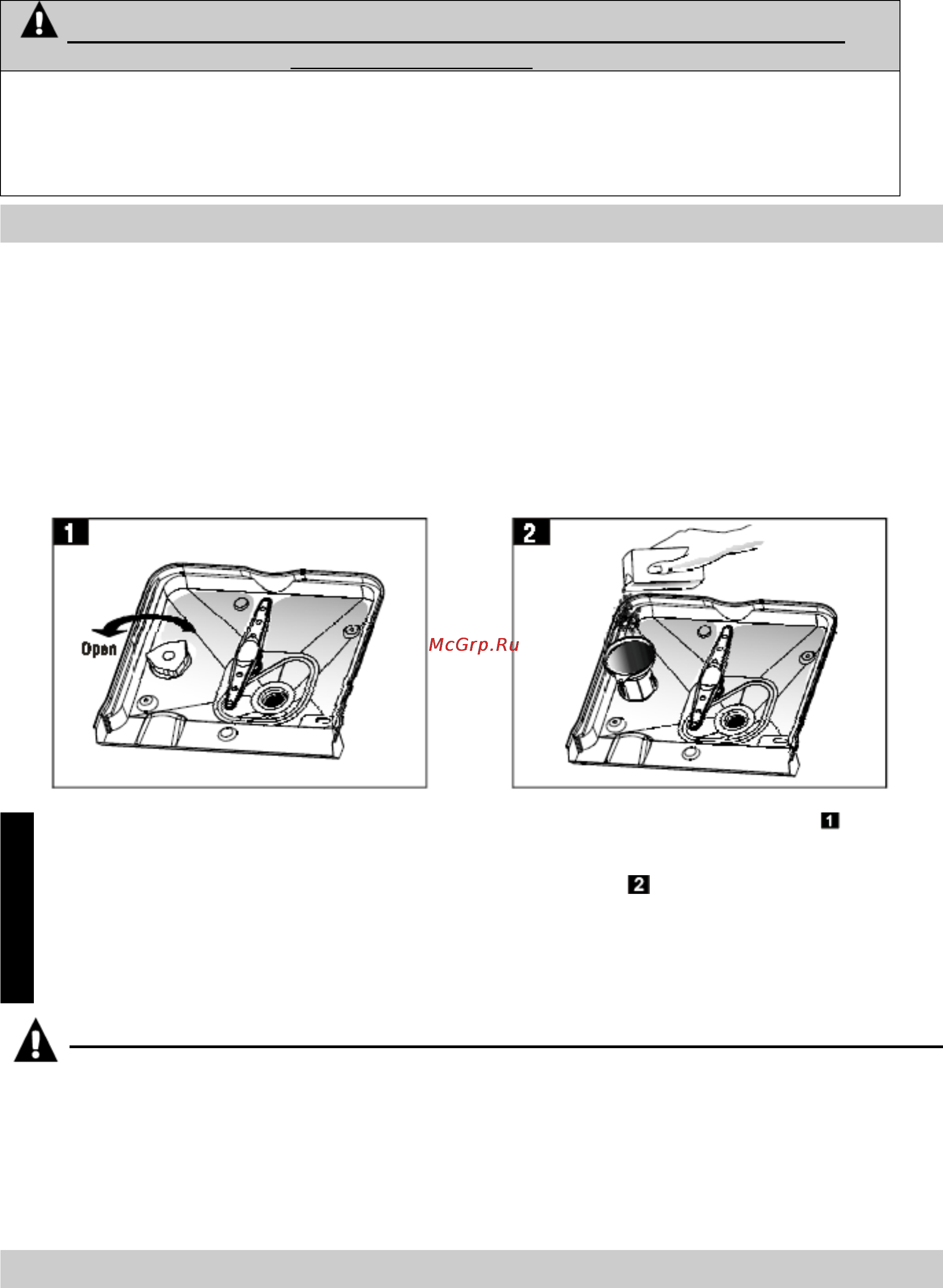 1

Open

McGrp.Ru

2

1

2