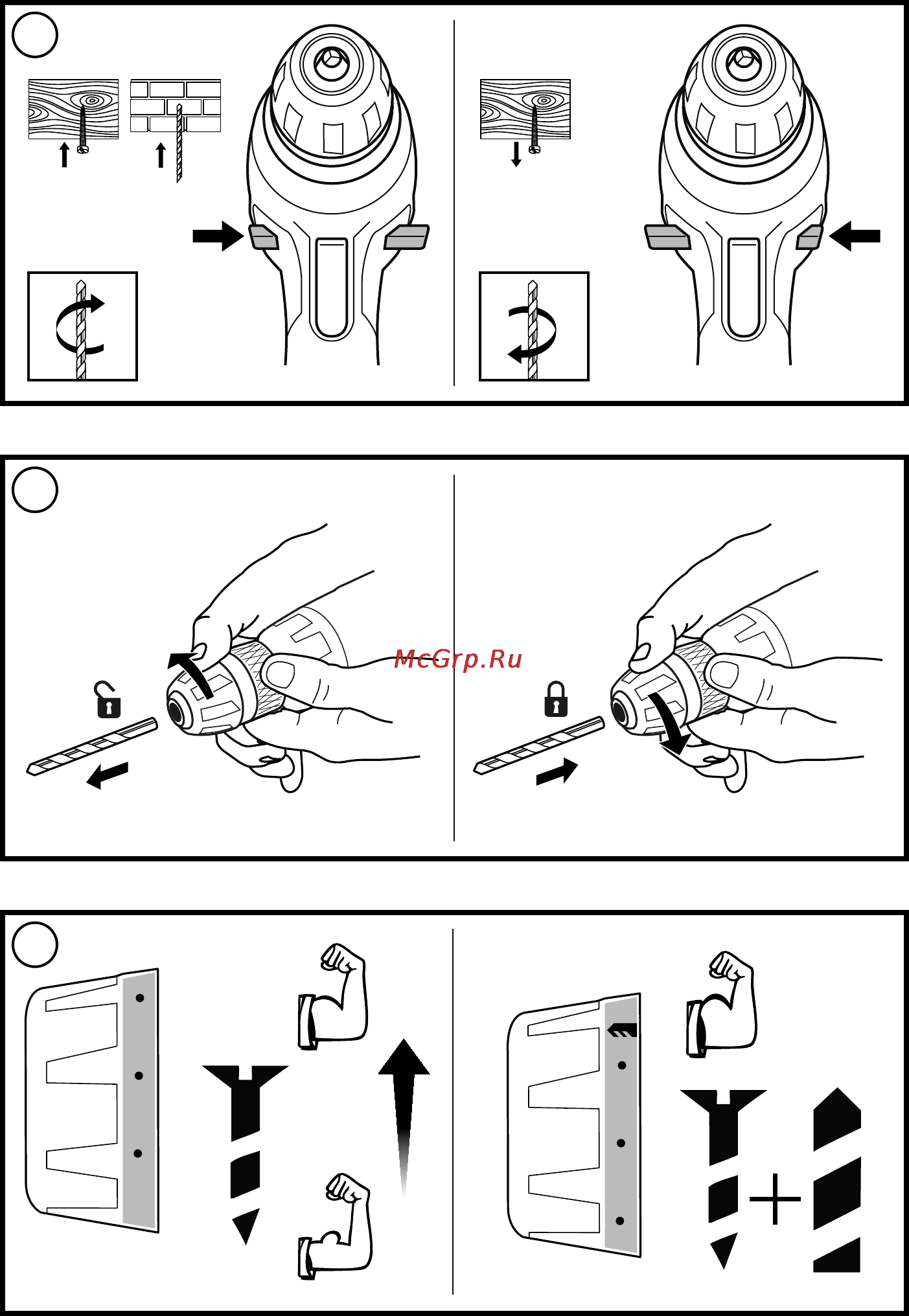 McGrp.Ru