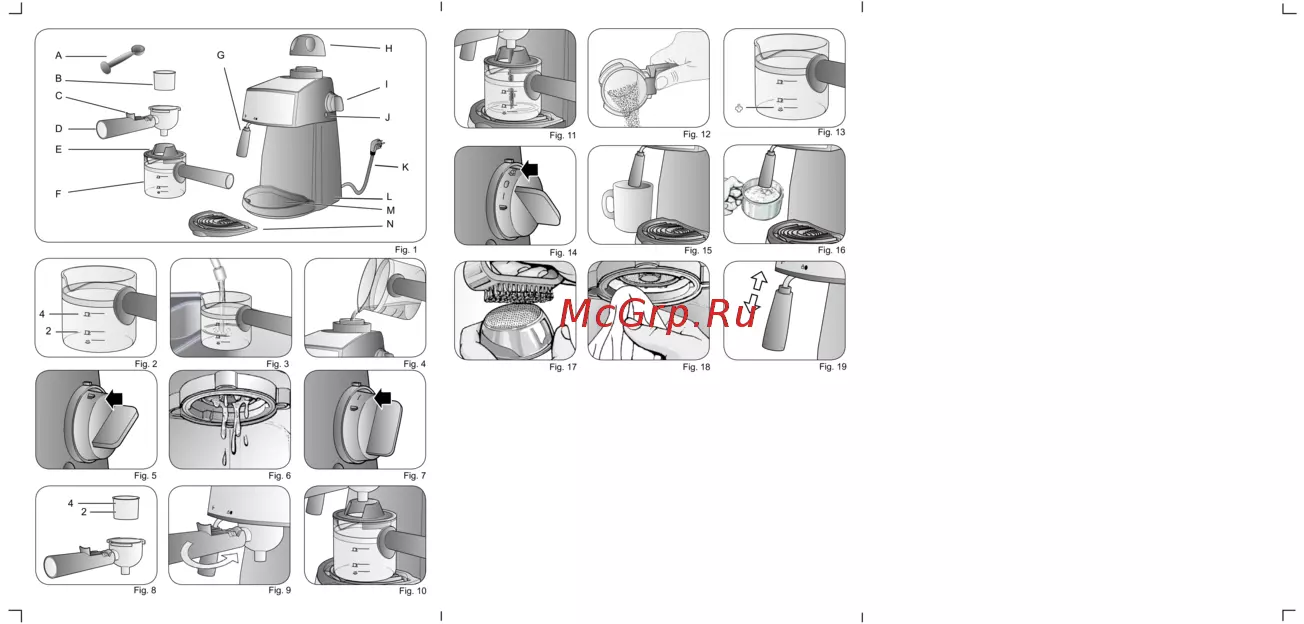 A
B
C
D
E
F
G
H
I
J
K
L
M
N
Fig. 1

4
2
Fig. 2

Fig. 3

Fig. 4

Fig. 5

Fig. 6

Fig. 7

4
2
Fig. 8

Fig. 9

Fig. 10

Fig. 11

Fig. 12

Fig. 13

Fig. 14

Fig. 15

Fig. 16

Fig. 17

Fig. 18

Fig. 19

McGrp.Ru